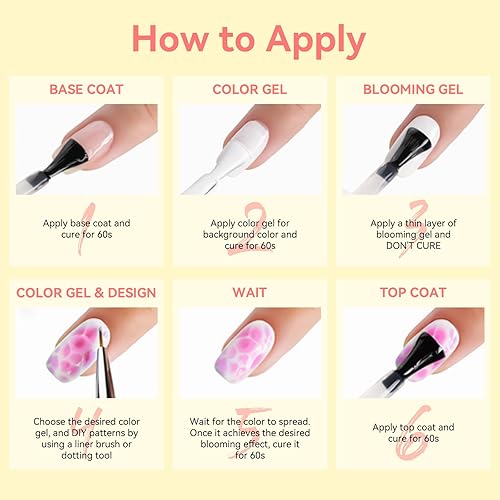 How to Apply

BASE COAT

1

Apply base coat and cure for 60s

COLOR GEL

2

Apply color gel for background color and cure for 60s

BLOOMING GEL

3

Apply a thin layer of blooming gel and DON'T CURE

COLOR GEL & DESIGN

4

Choose the desired color gel, and DIY patterns by using a liner brush or dotting tool

WAIT

5

Wait for the color to spread. Once it achieves the desired blooming effect, cure it for 60s

TOP COAT

6

Apply top coat and cure for 60s