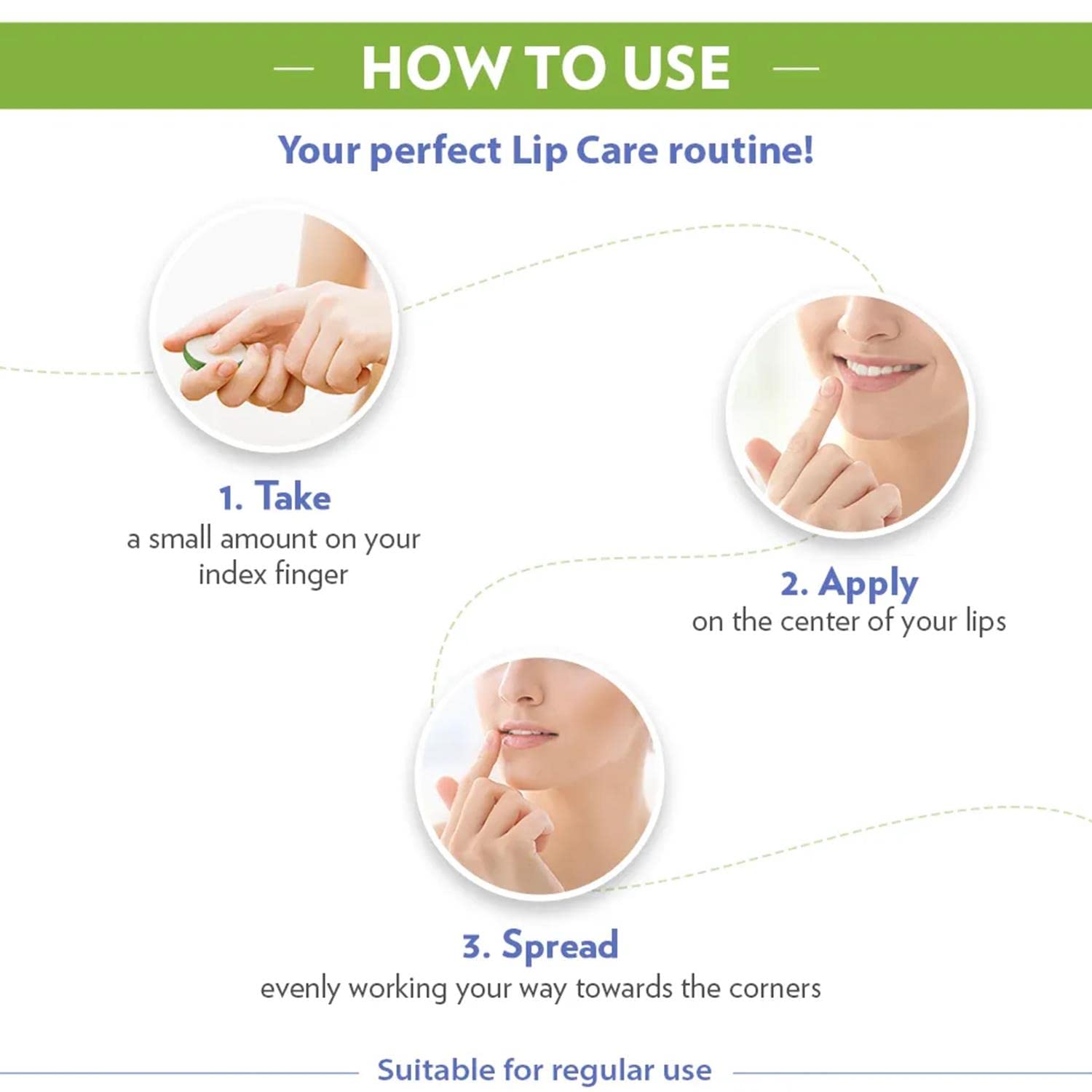 HOW TO USE

Your perfect Lip Care routine!

1. Take
a small amount on your index finger

2. Apply
on the center of your lips

3. Spread
evenly working your way towards the corners

Suitable for regular use