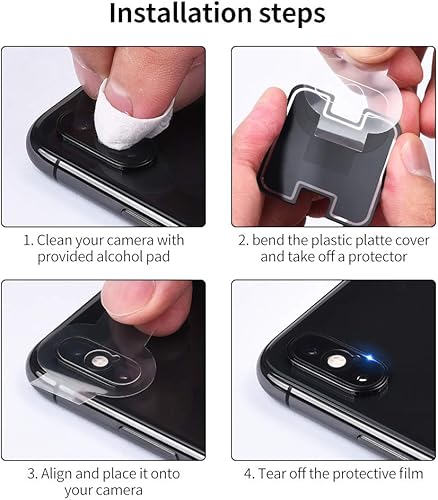 Installation steps

1. Clean your camera with provided alcohol pad

2. bend the plastic platte cover and take off a protector

3. Align and place it onto your camera

4. Tear off the protective film