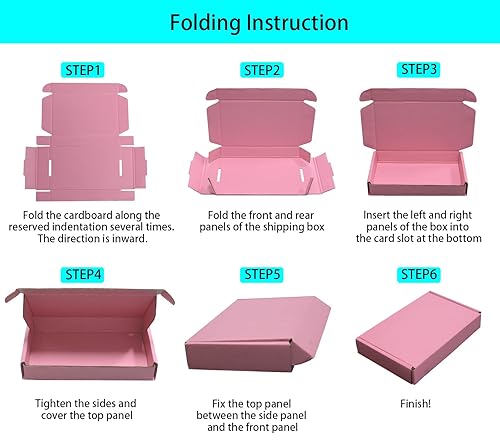 Folding Instruction

STEP1

Fold the cardboard along the reserved indentation several times. The direction is inward.

STEP2

Fold the front and rear panels of the shipping box

STEP3

Insert the left and right panels of the box into the card slot at the bottom

STEP4

Tighten the sides and cover the top panel

STEP5

Fix the top panel between the side panel and the front panel

STEP6

Finish!