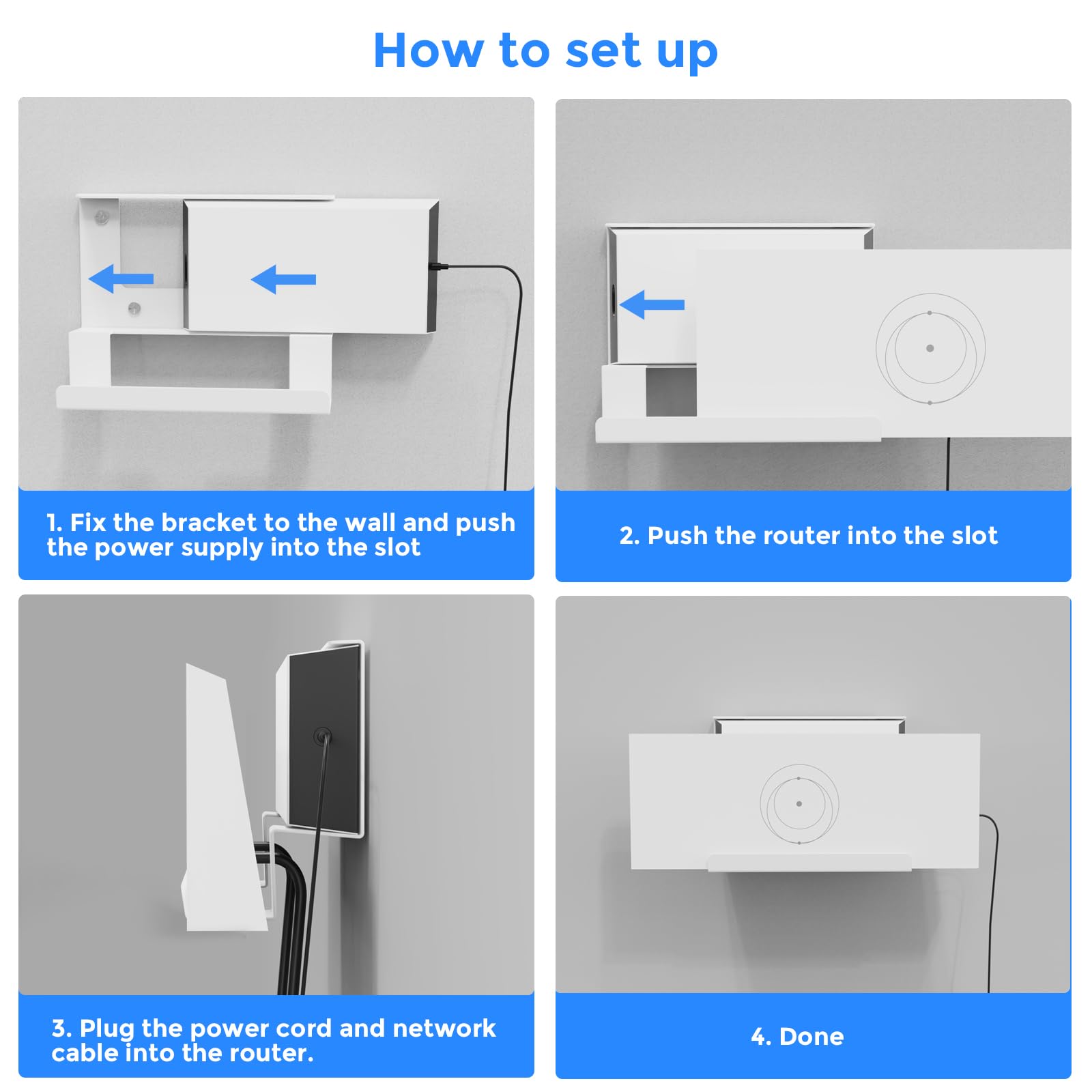 How to set up

1. Fix the bracket to the wall and push the power supply into the slot

2. Push the router into the slot

3. Plug the power cord and network cable into the router.

4. Done