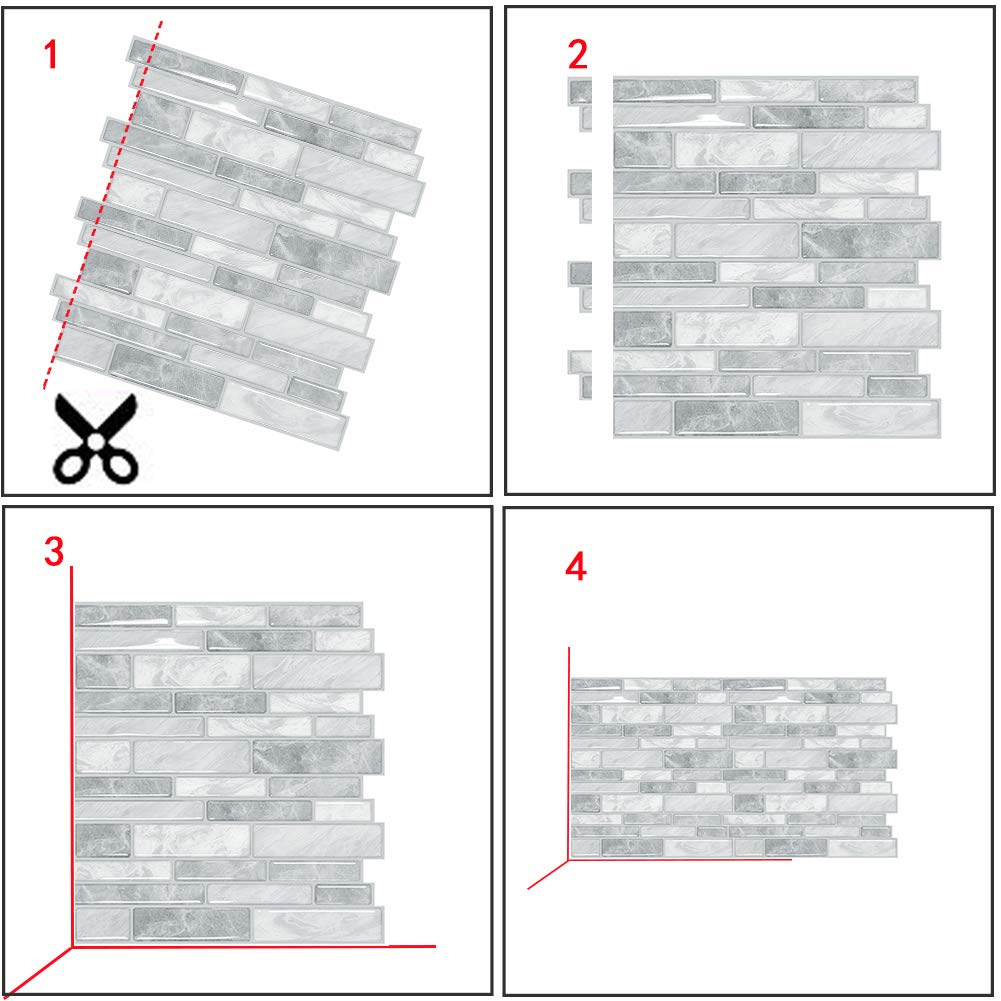 1

2

3

4