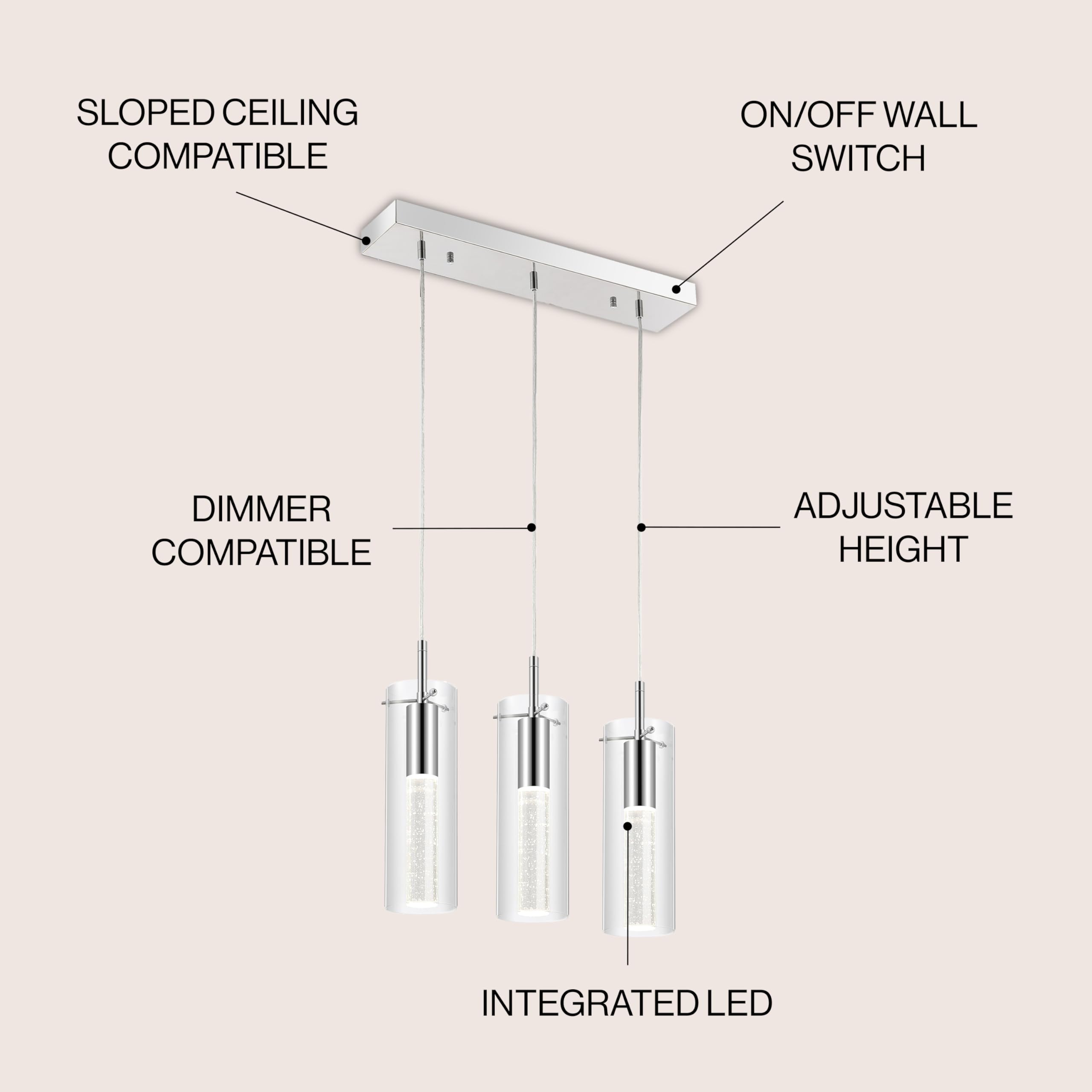 SLOPED CEILING COMPATIBLE

ON/OFF WALL SWITCH

DIMMER COMPATIBLE

ADJUSTABLE HEIGHT

INTEGRATED LED