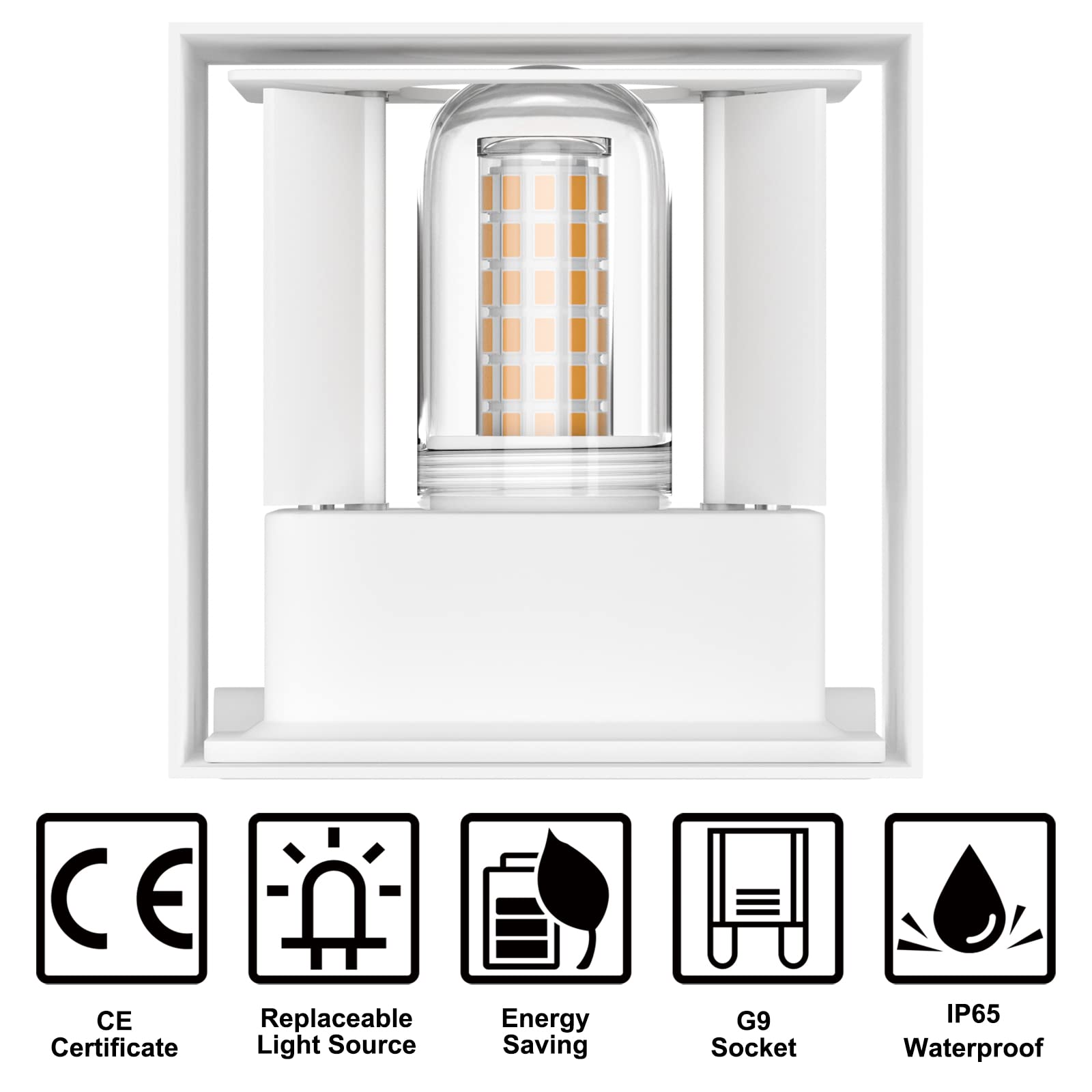 CE

CE Certificate

Replaceable Light Source

Energy Saving

G9 Socket

IP65 Waterproof