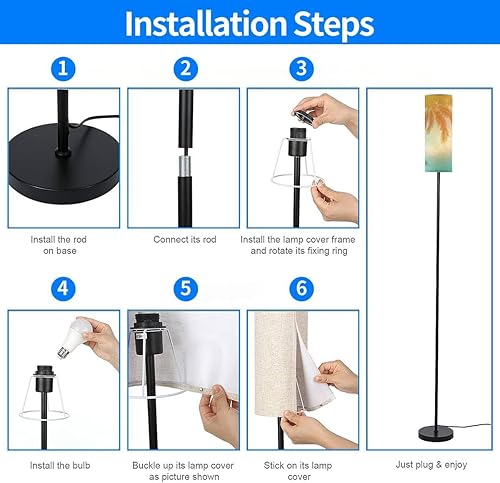 Installation Steps

1

Install the rod on base

2

Connect its rod

3

Install the lamp cover frame and rotate its fixing ring

4

Install the bulb

5

Buckle up its lamp cover as picture shown

6

Stick on its lamp cover

Just plug & enjoy