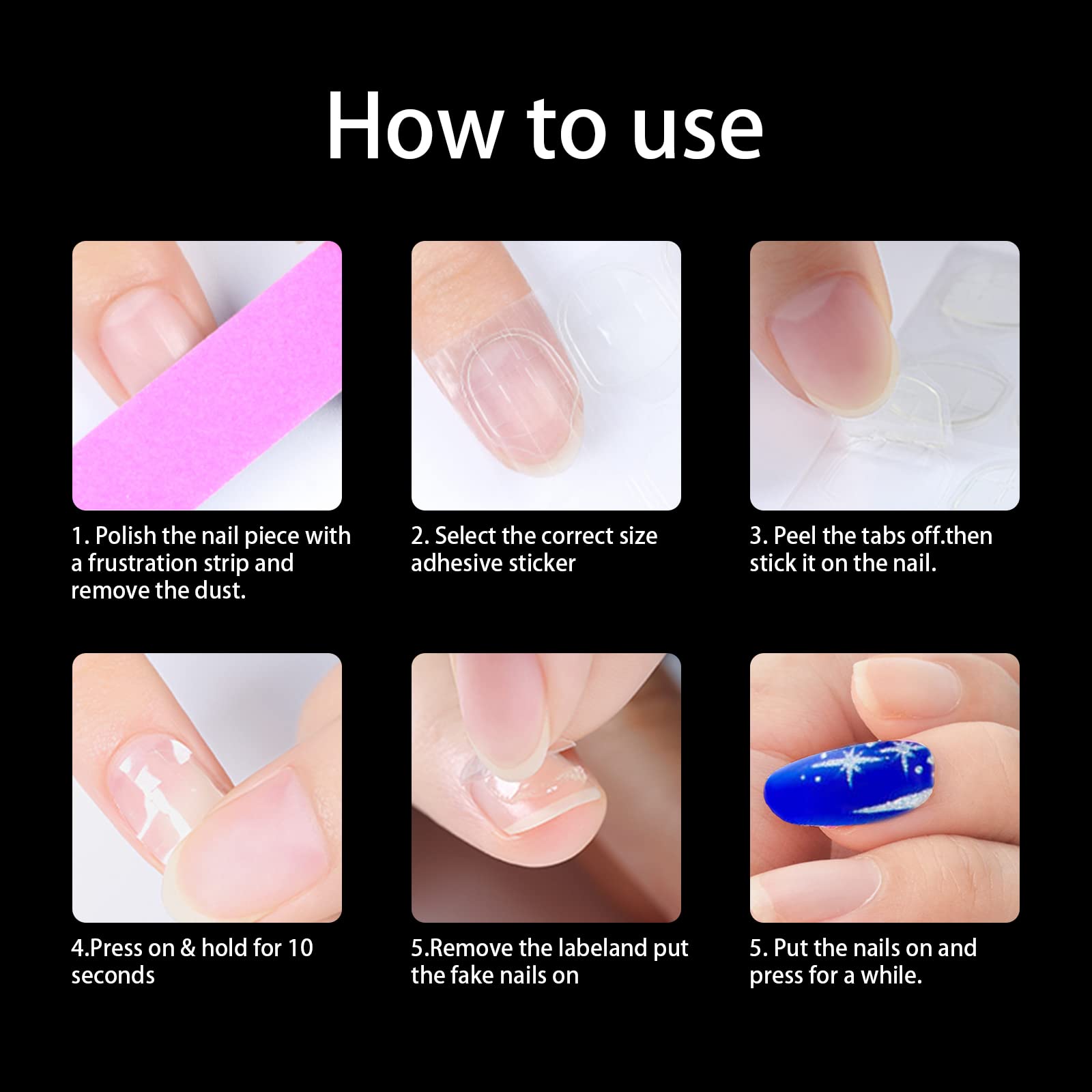 How to use

1. Polish the nail piece with a frustration strip and remove the dust.

2. Select the correct size adhesive sticker

3. Peel the tabs off.then stick it on the nail.

4.Press on & hold for 10 seconds

5.Remove the labeland put the fake nails on

5. Put the nails on and press for a while.