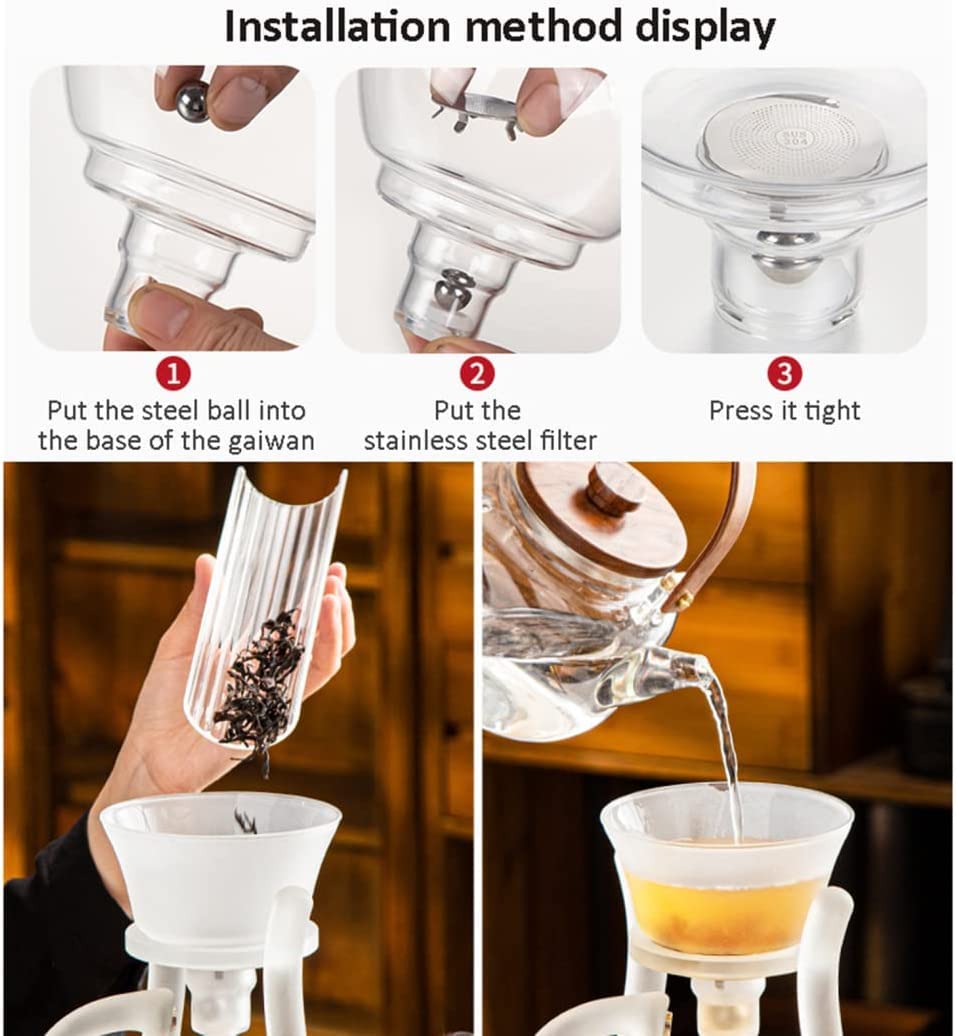 Installation method display

SUS 304

1
Put the steel ball into the base of the gaiwan

2
Put the stainless steel filter

3
Press it tight