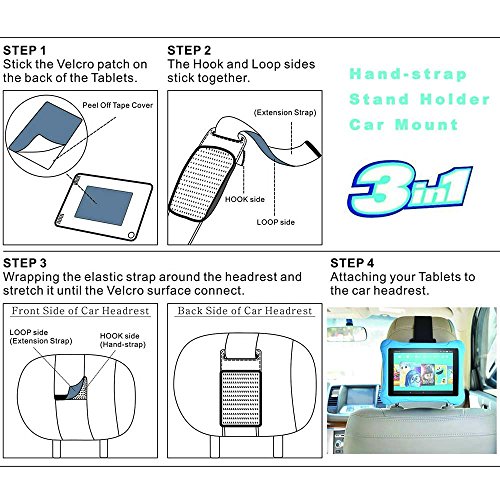 STEP 1
Stick the Velcro patch on the back of the Tablets.

Peel Off Tape Cover

STEP 2
The Hook and Loop sides stick together.

(Extension Strap)

HOOK side

LOOP side

Hand-strap
Stand Holder
Car Mount

3in1

STEP 3
Wrapping the elastic strap around the headrest and stretch it until the Velcro surface connect.

Front Side of Car Headrest

LOOP side
(Extension Strap)

HOOK side
(Hand-strap)

Back Side of Car Headrest

STEP 4
Attaching your Tablets to the car headrest.