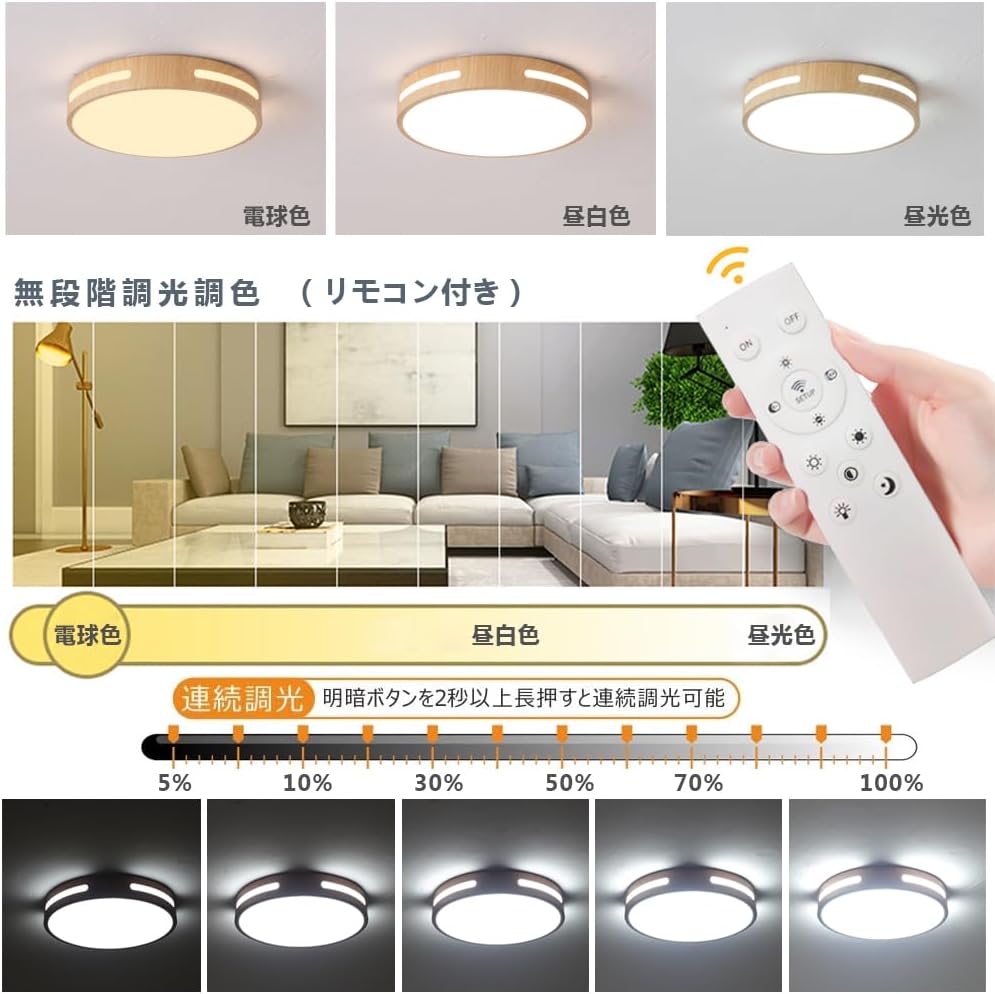 電球色

昼白色

昼光色

無段階調光調色 （リモコン付き）

ON OFF SETUP

電球色 昼白色 昼光色

連続調光 明暗ボタンを2秒以上長押すと連続調光可能

5% 10% 30% 50% 70% 100%