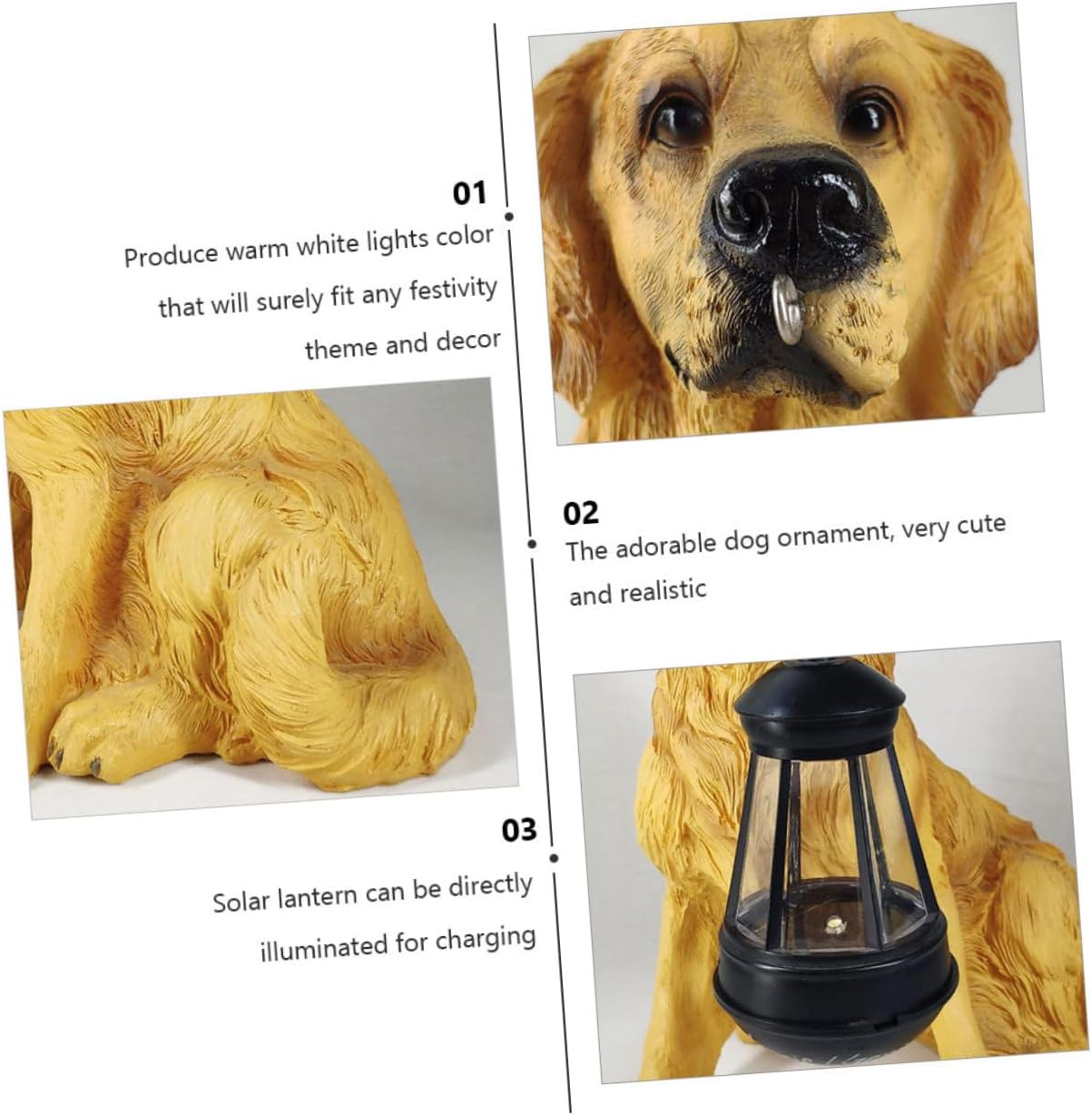 01
Produce warm white lights color that will surely fit any festivity theme and decor

02
The adorable dog ornament, very cute and realistic

03
Solar lantern can be directly illuminated for charging