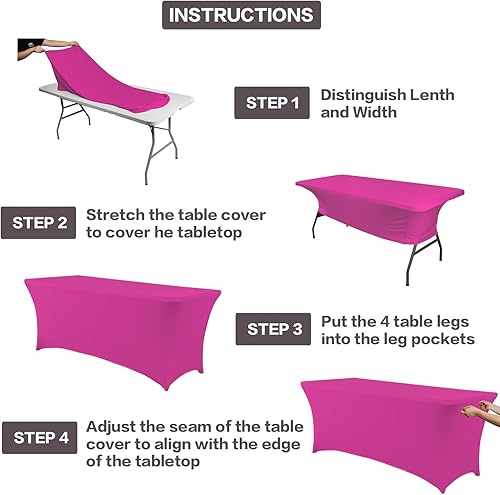 INSTRUCTIONS

STEP 1 Distinguish Lenth and Width

STEP 2 Stretch the table cover to cover he tabletop

STEP 3 Put the 4 table legs into the leg pockets

STEP 4 Adjust the seam of the table cover to align with the edge of the tabletop