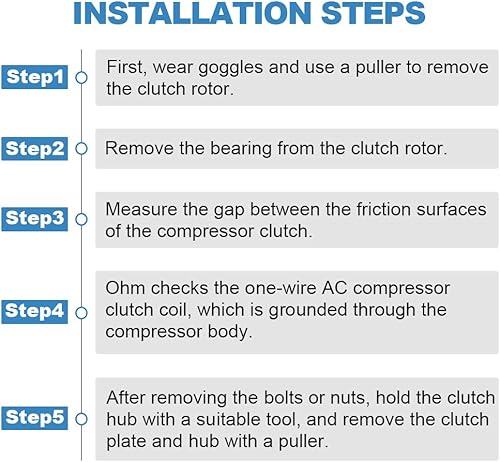 INSTALLATION STEPS

Step1

First, wear goggles and use a puller to remove the clutch rotor.

Step2

Remove the bearing from the clutch rotor.

Step3

Measure the gap between the friction surfaces of the compressor clutch.

Step4

Ohm checks the one-wire AC compressor clutch coil, which is grounded through the compressor body.

Step5

After removing the bolts or nuts, hold the clutch hub with a suitable tool, and remove the clutch plate and hub with a puller.