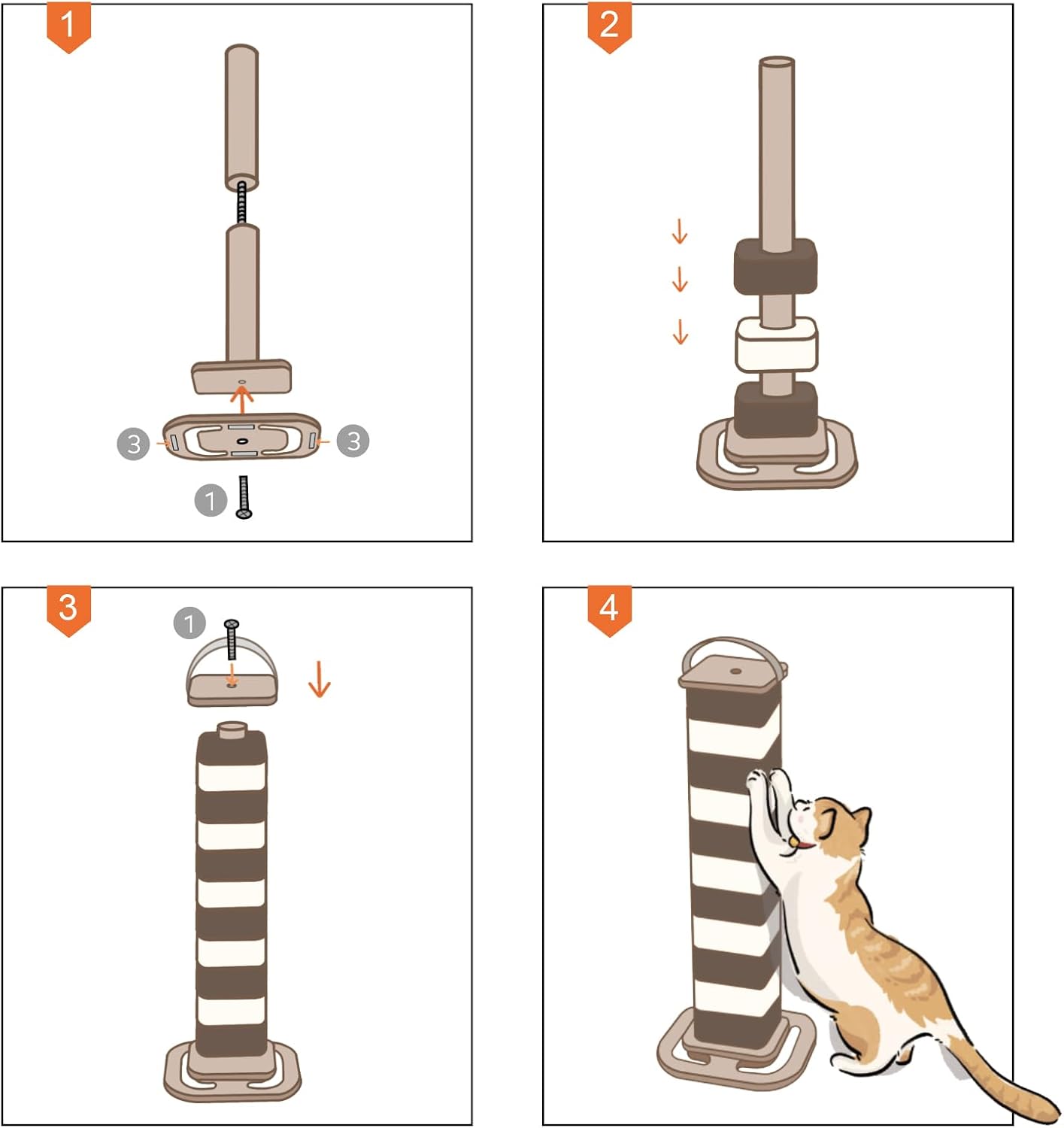 1

3

3

1

2

3

1

4