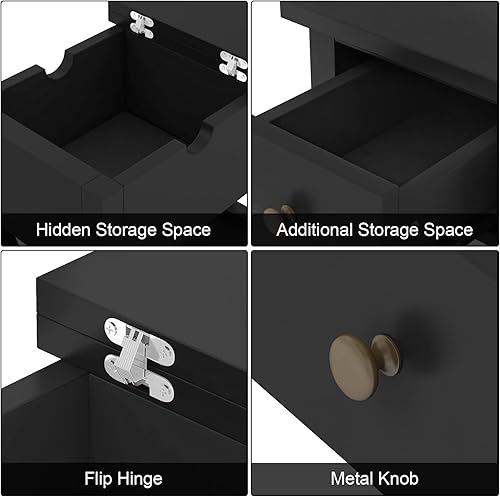 Hidden Storage Space

Additional Storage Space

Flip Hinge

Metal Knob