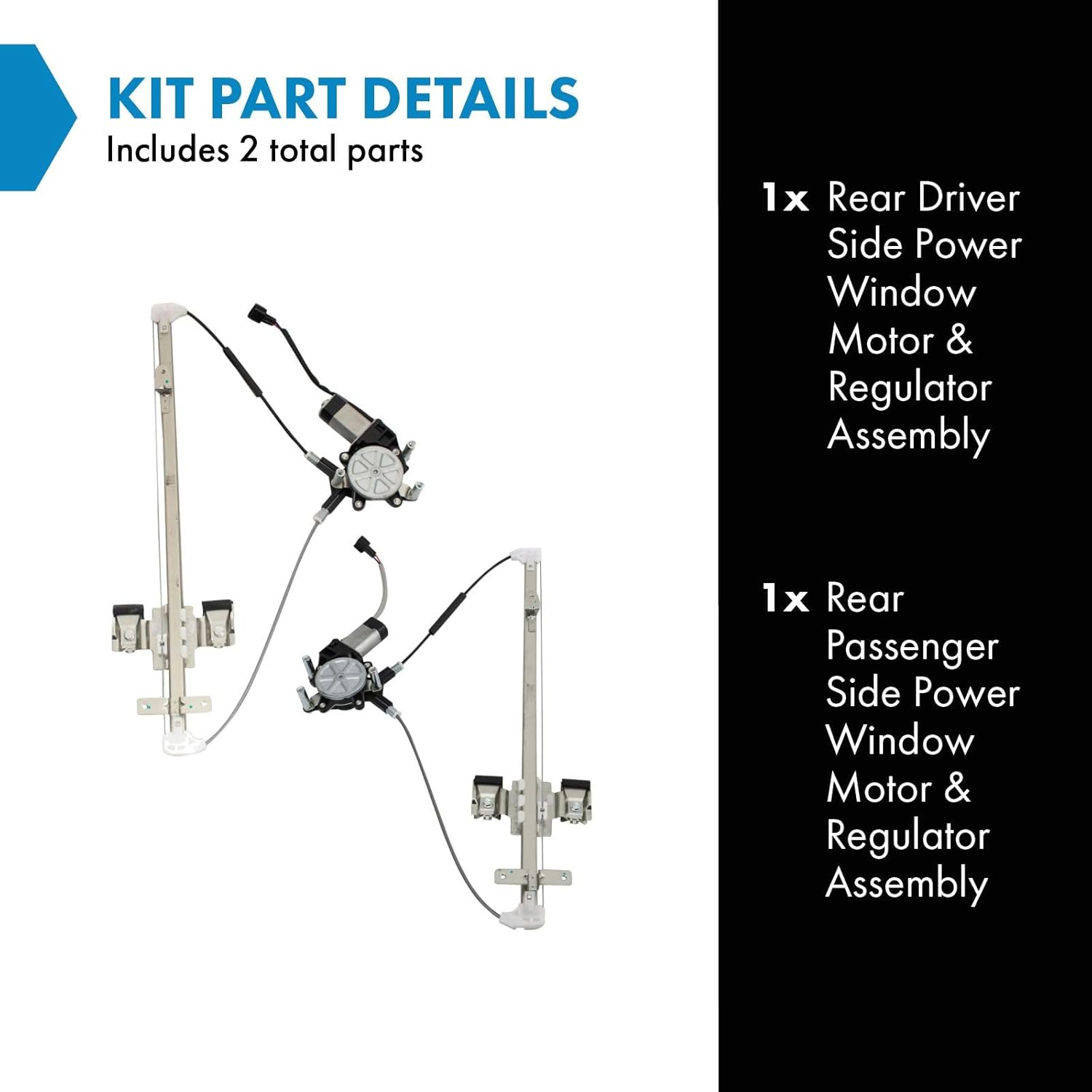 KIT PART DETAILS
Includes 2 total parts

1x Rear Driver Side Power Window Motor & Regulator Assembly

1x Rear Passenger Side Power Window Motor & Regulator Assembly