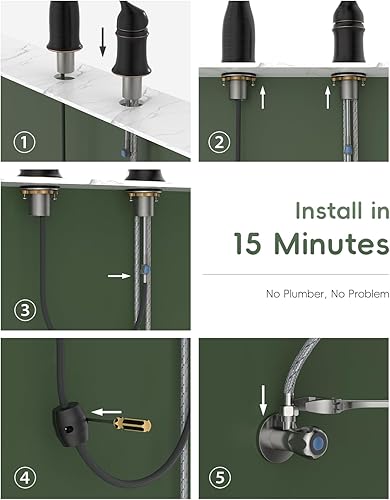 ①

②

③

Install in
15 Minutes

No Plumber, No Problem

④

⑤