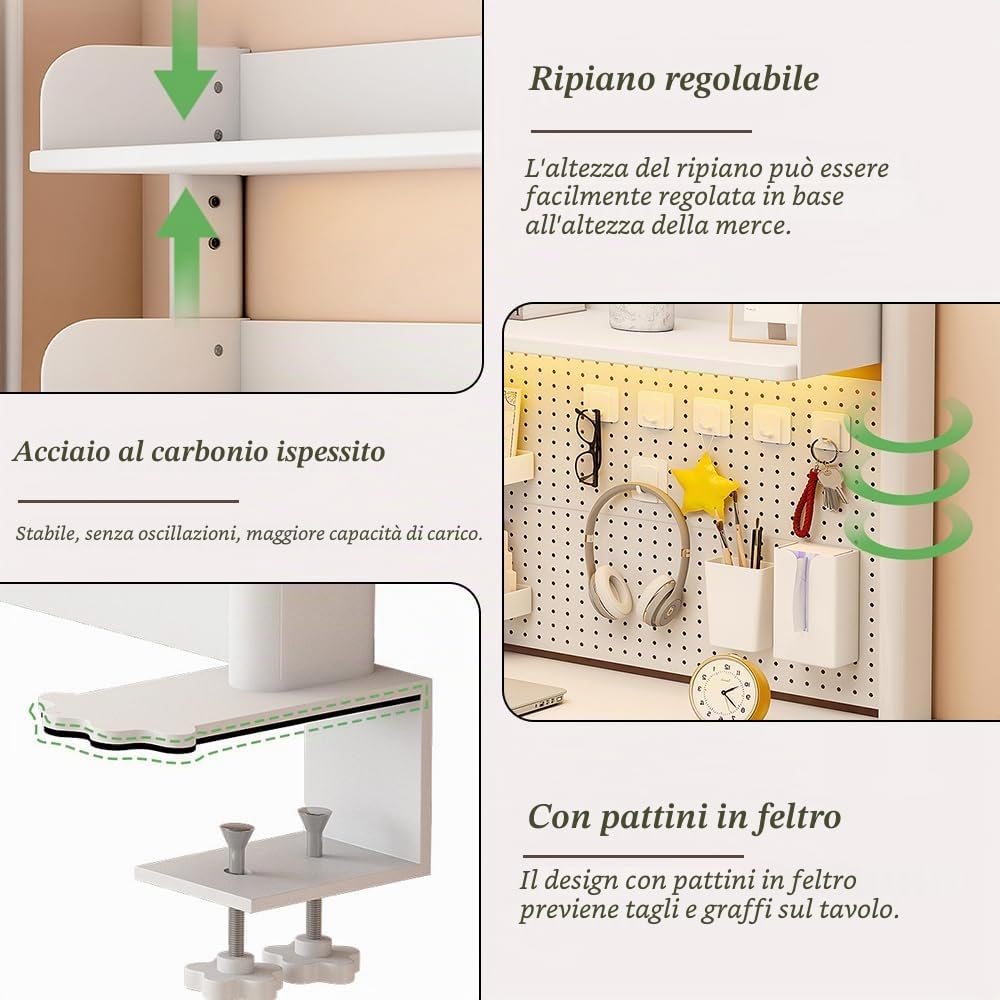 Ripiano regolabile

L'altezza del ripiano può essere facilmente regolata in base all'altezza della merce.

Acciaio al carbonio ispessito

Stabile, senza oscillazioni, maggiore capacità di carico.

Con pattini in feltro

Il design con pattini in feltro previene tagli e graffi sul tavolo.