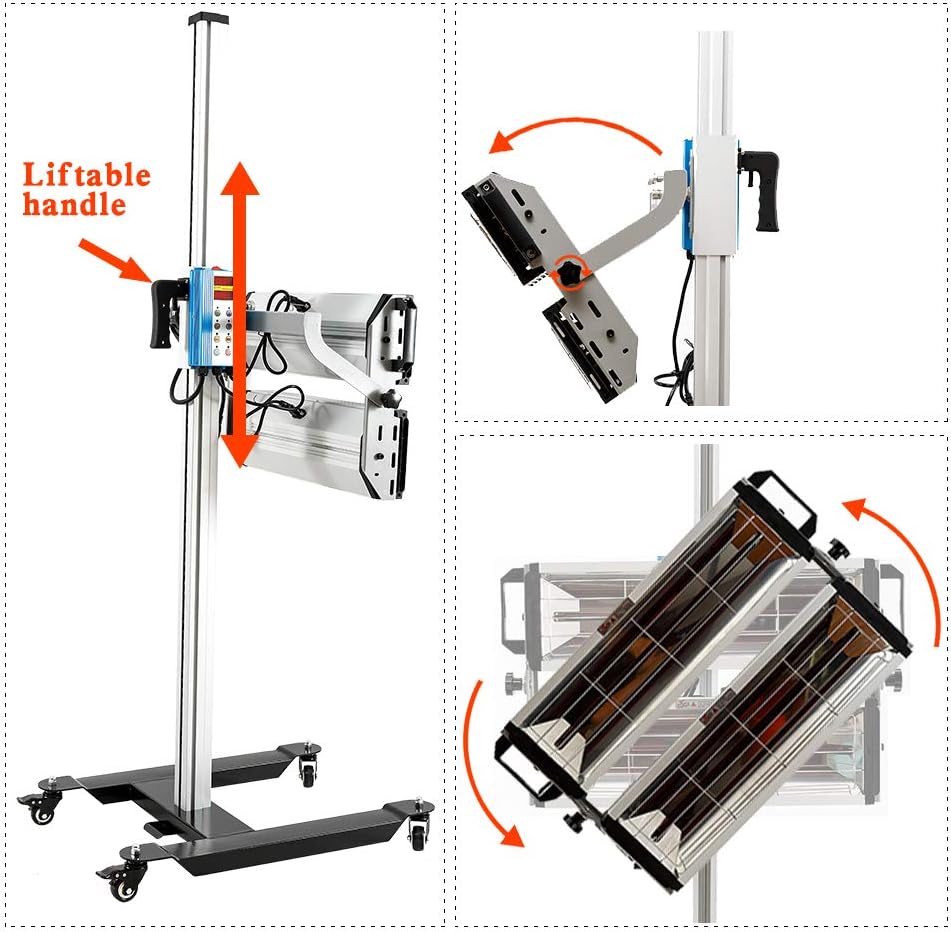 Liftable handle