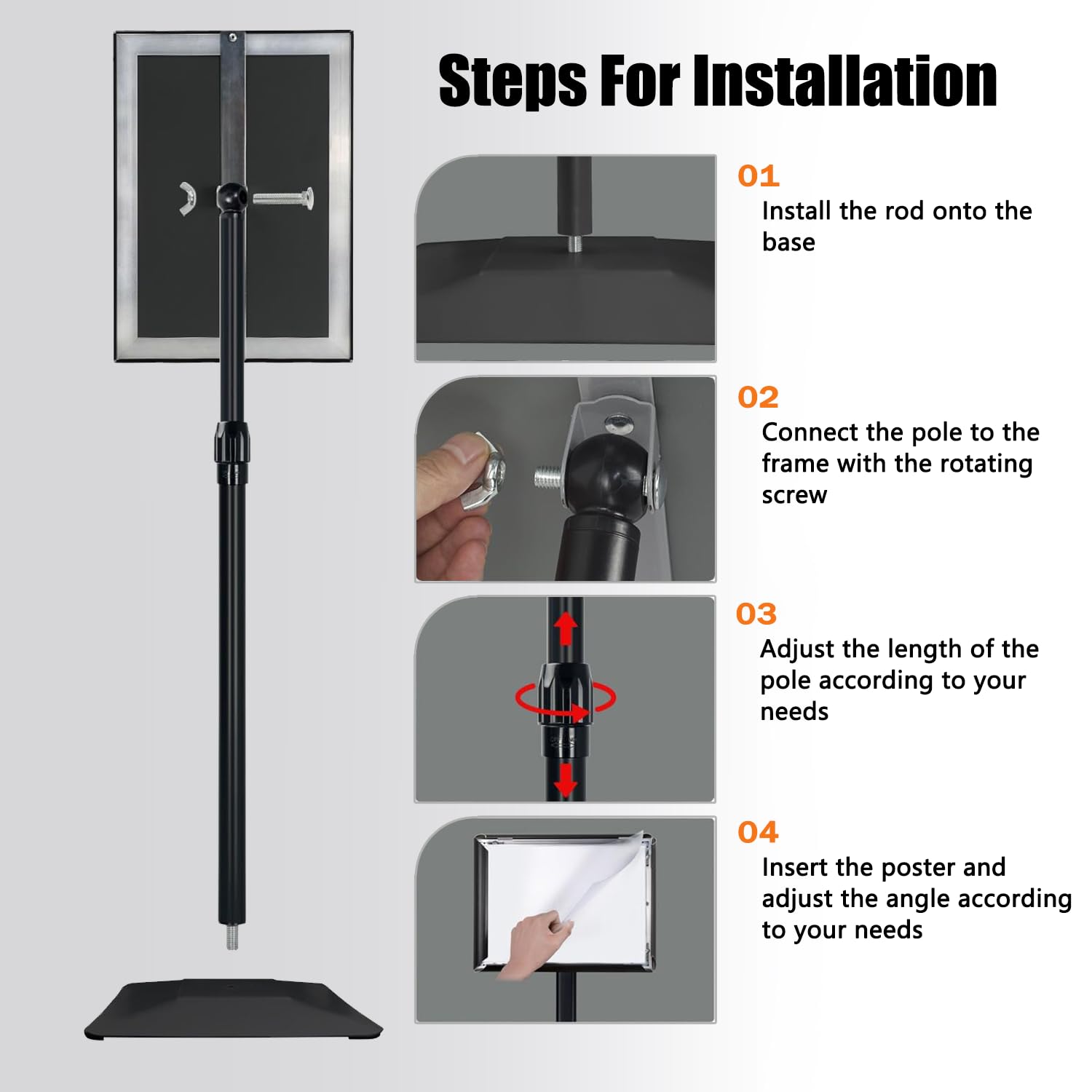 Steps For Installation

01
Install the rod onto the base

02
Connect the pole to the frame with the rotating screw

03
Adjust the length of the pole according to your needs

04
Insert the poster and adjust the angle according to your needs