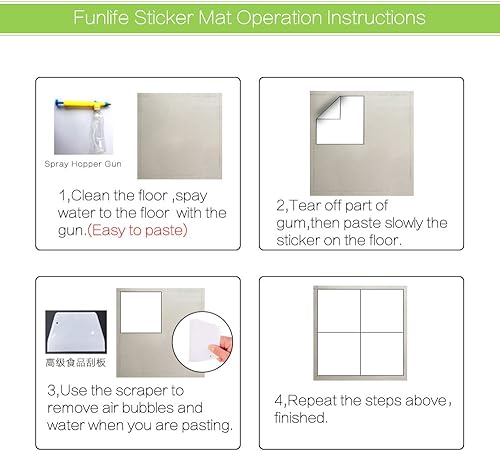 Funlife Sticker Mat Operation Instructions

Spray Hopper Gun

1,Clean the floor ,spay water to the floor with the gun.(Easy to paste)

2,Tear off part of gum,then paste slowly the sticker on the floor.

高级食品刮板

3,Use the scraper to remove air bubbles and water when you are pasting.

4,Repeat the steps above, finished.