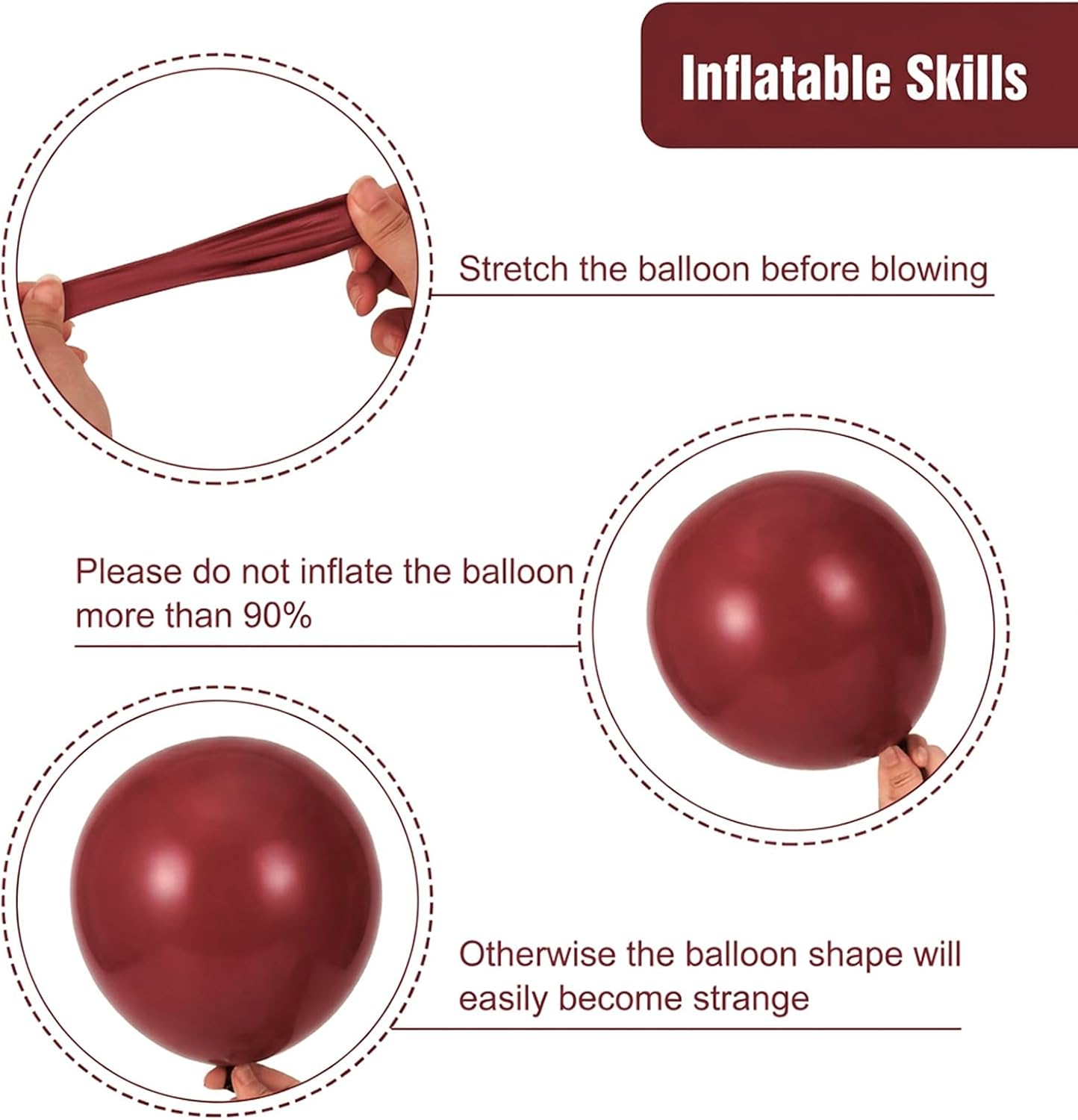 Inflatable Skills

Stretch the balloon before blowing

Please do not inflate the balloon more than 90%

Otherwise the balloon shape will easily become strange