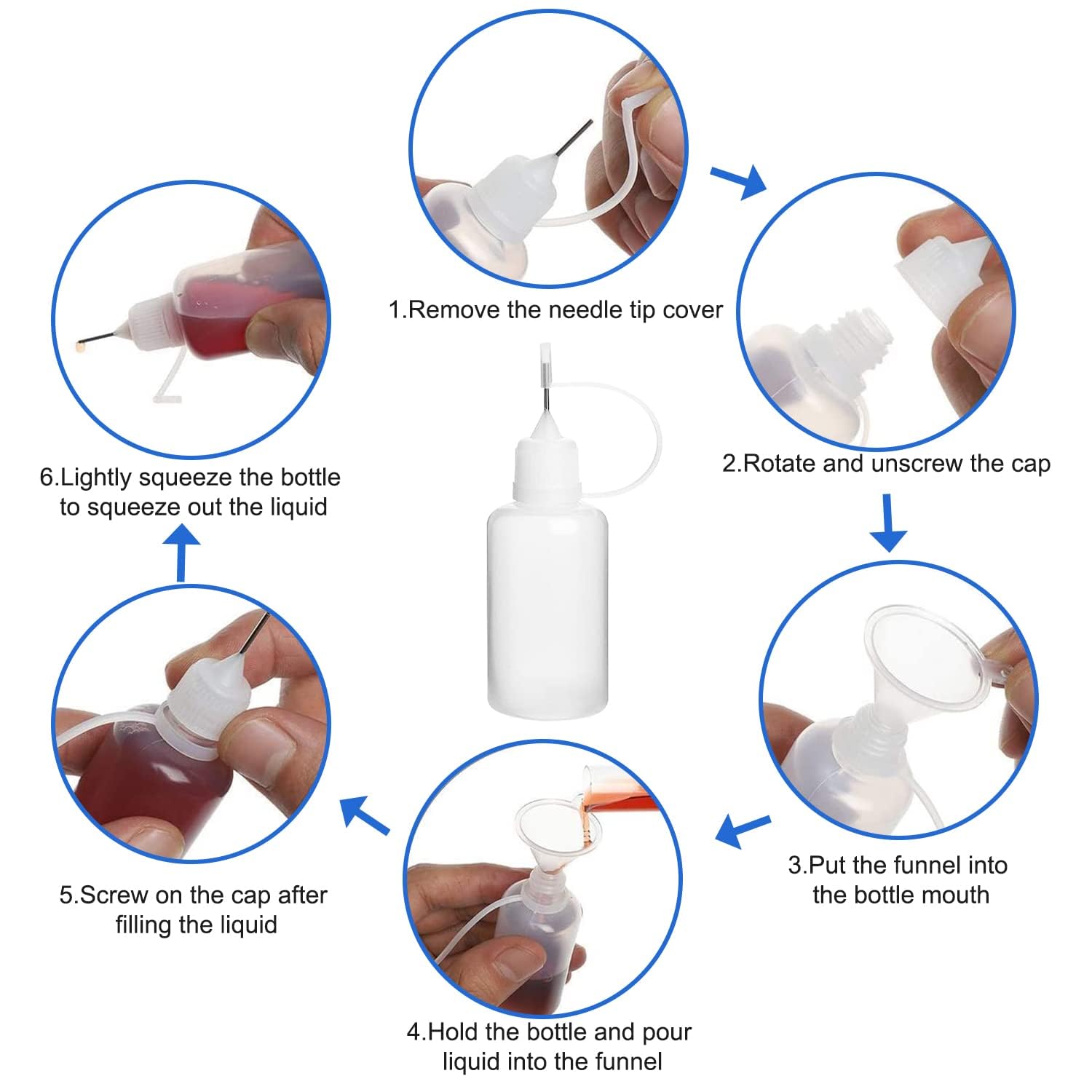 1.Remove the needle tip cover

2.Rotate and unscrew the cap

3.Put the funnel into the bottle mouth

4.Hold the bottle and pour liquid into the funnel

5.Screw on the cap after filling the liquid

6.Lightly squeeze the bottle to squeeze out the liquid