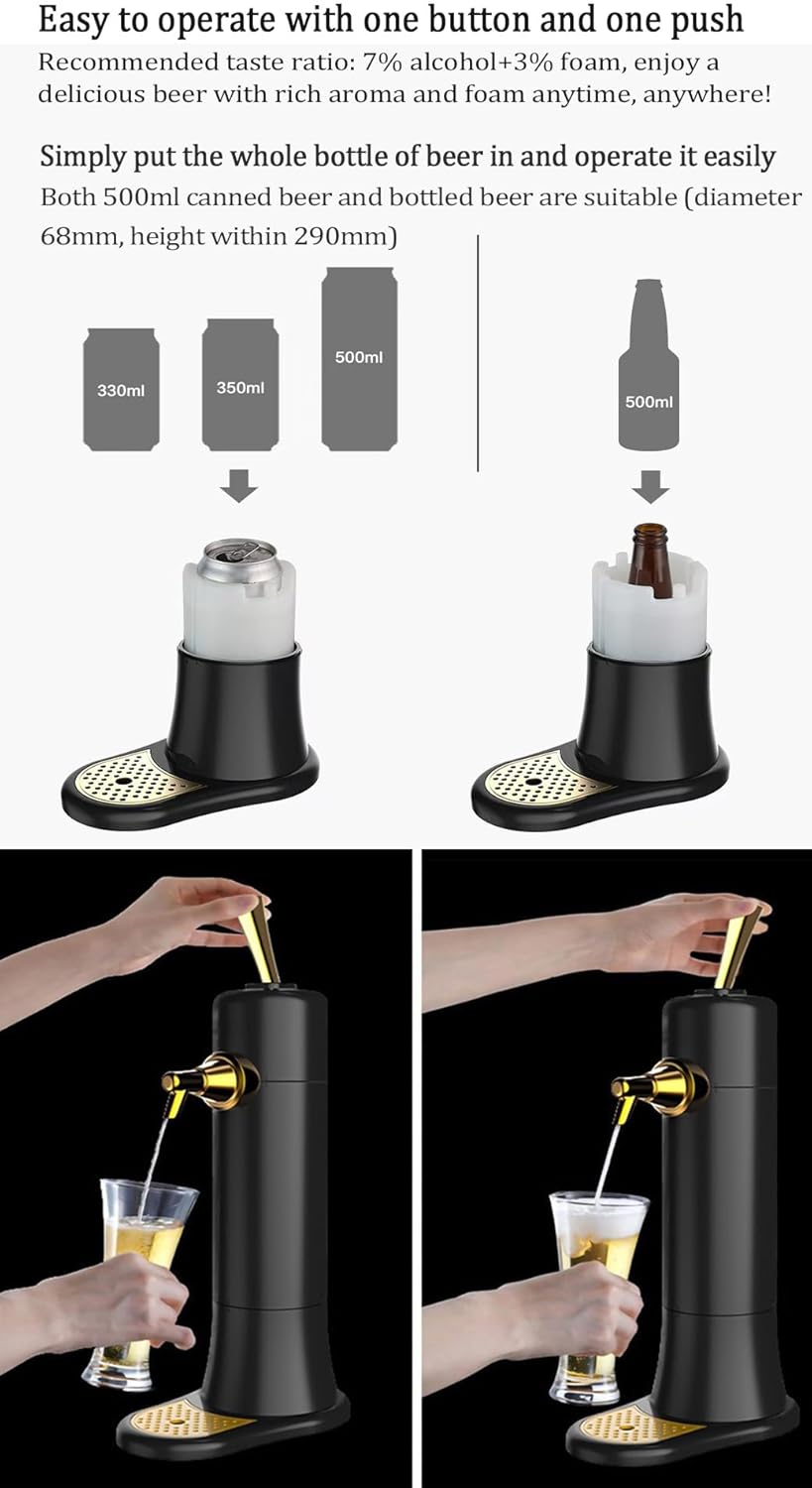 Easy to operate with one button and one push

Recommended taste ratio: 7% alcohol+3% foam, enjoy a delicious beer with rich aroma and foam anytime, anywhere!

Simply put the whole bottle of beer in and operate it easily

Both 500ml canned beer and bottled beer are suitable (diameter 68mm, height within 290mm)

330ml

350ml

500ml

500ml