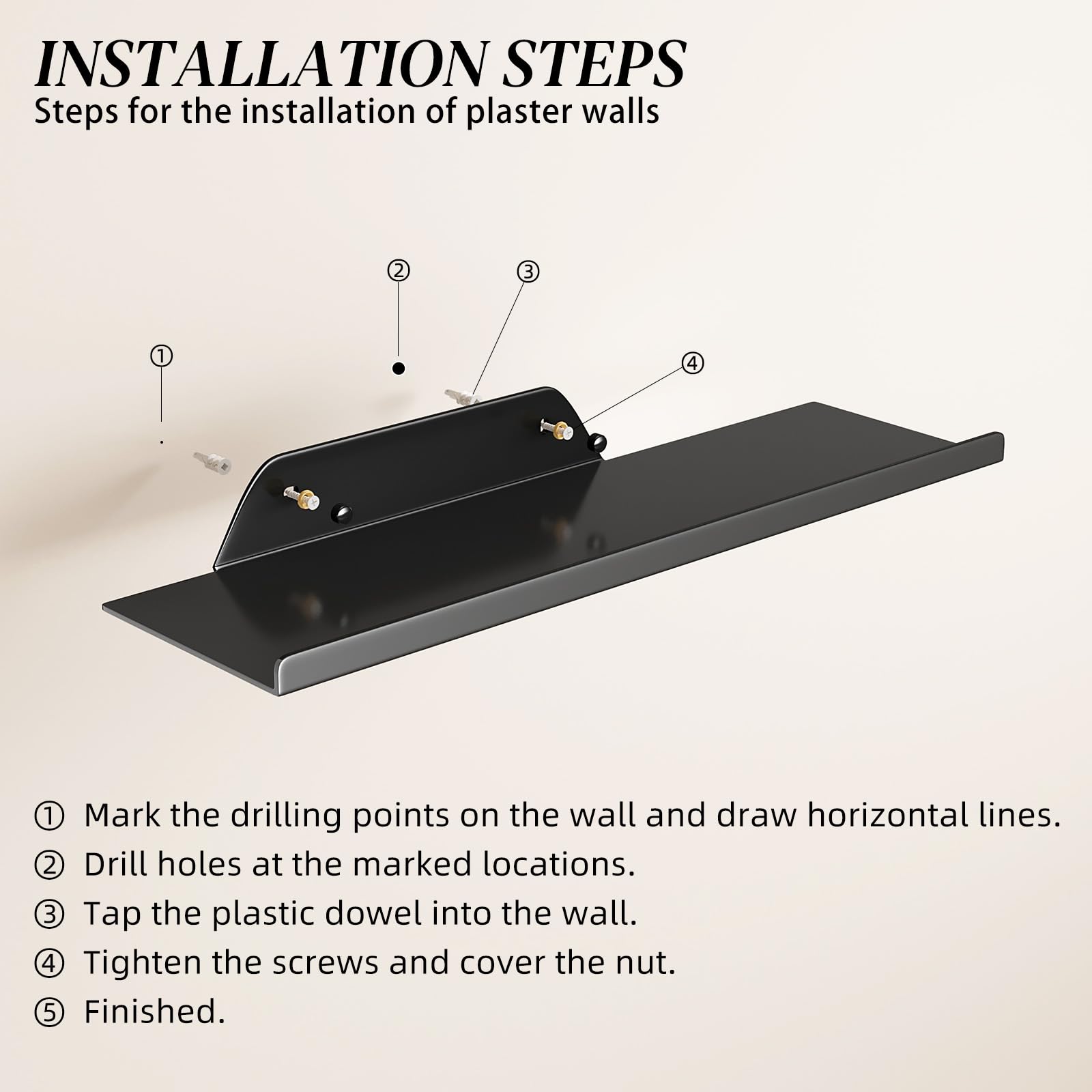 INSTALLATION STEPS
Steps for the installation of plaster walls

②
③
①
④

① Mark the drilling points on the wall and draw horizontal lines.
② Drill holes at the marked locations.
③ Tap the plastic dowel into the wall.
④ Tighten the screws and cover the nut.
⑤ Finished.