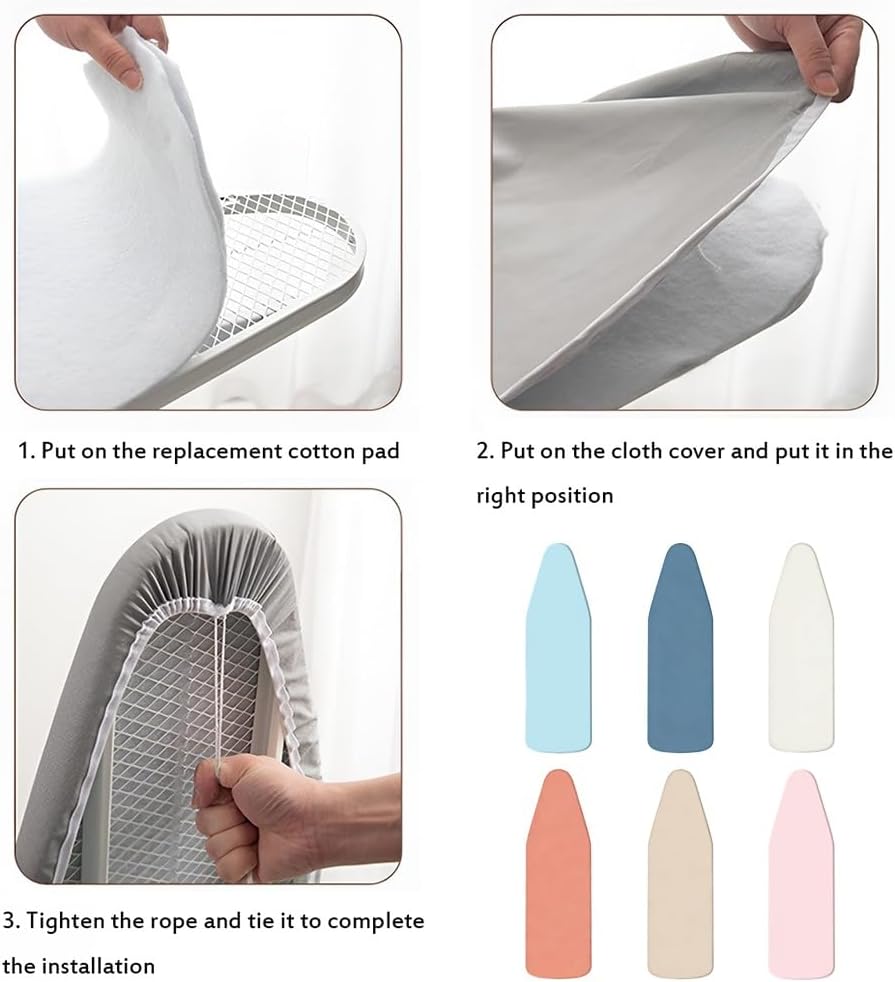 1. Put on the replacement cotton pad

2. Put on the cloth cover and put it in the right position

3. Tighten the rope and tie it to complete the installation