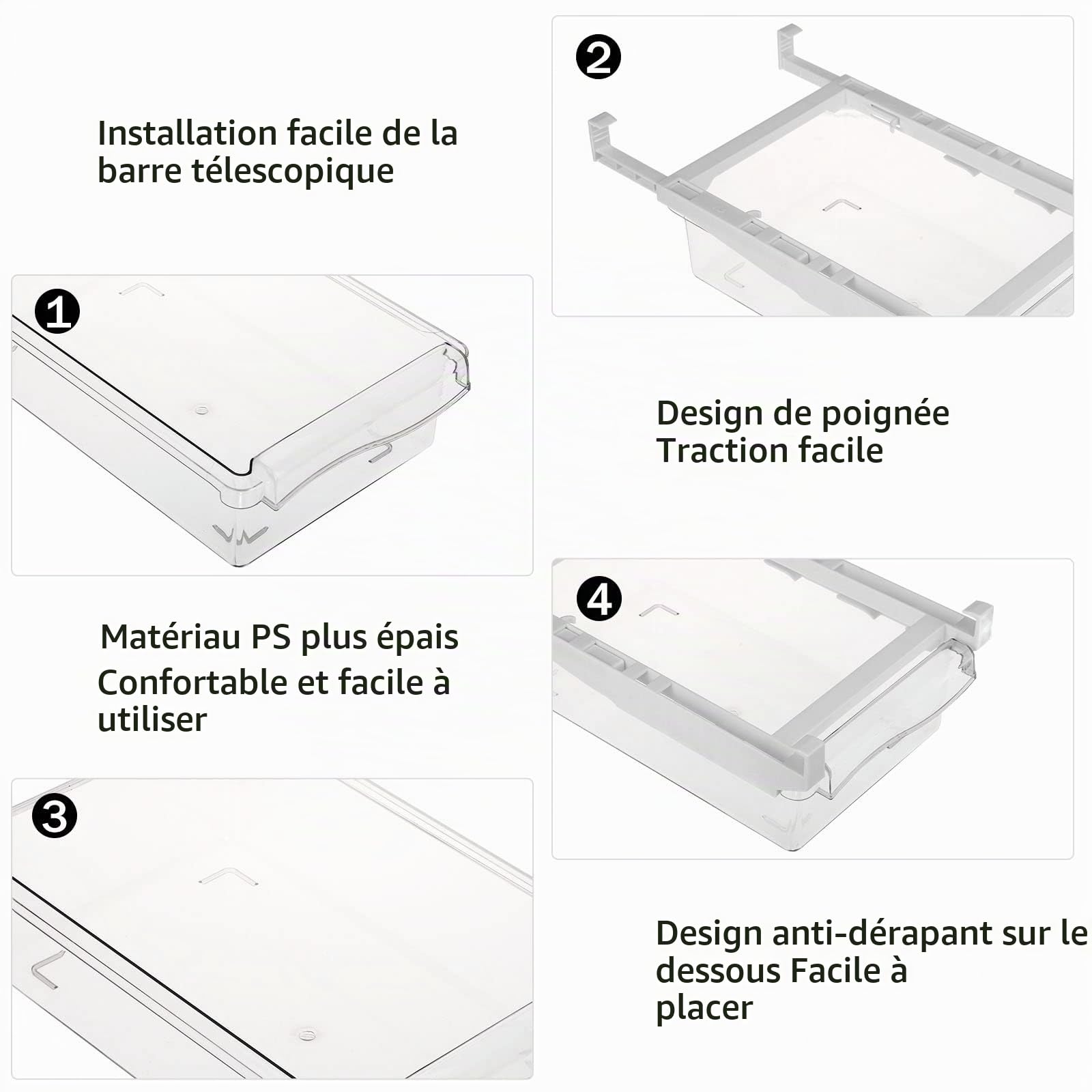 Installation facile de la barre télescopique

2

1

Design de poignée
Traction facile

Matériau PS plus épais
Confortable et facile à utiliser

4

3

Design anti-dérapant sur le dessous Facile à placer