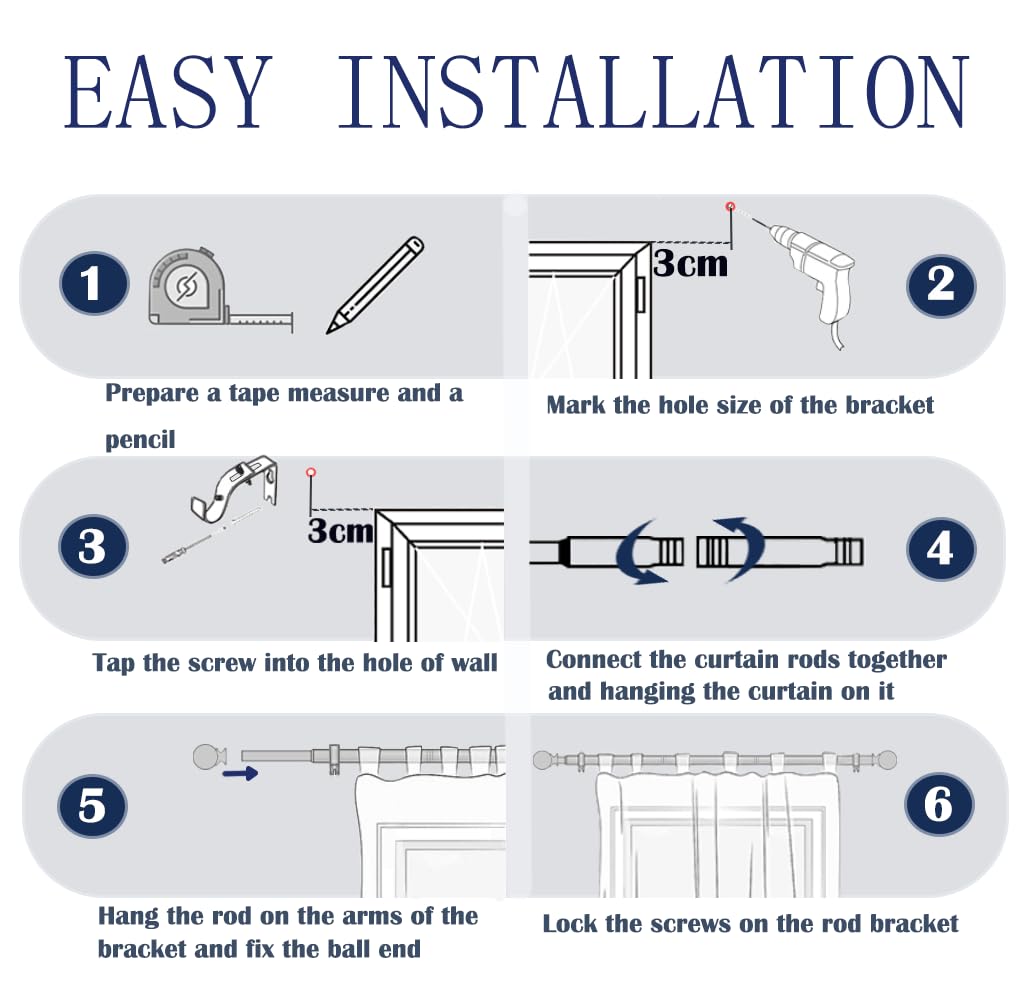 EASY INSTALLATION

1

Prepare a tape measure and a pencil

3cm

2

Mark the hole size of the bracket

3

3cm

Tap the screw into the hole of wall

4

Connect the curtain rods together and hanging the curtain on it

5

Hang the rod on the arms of the bracket and fix the ball end

6

Lock the screws on the rod bracket