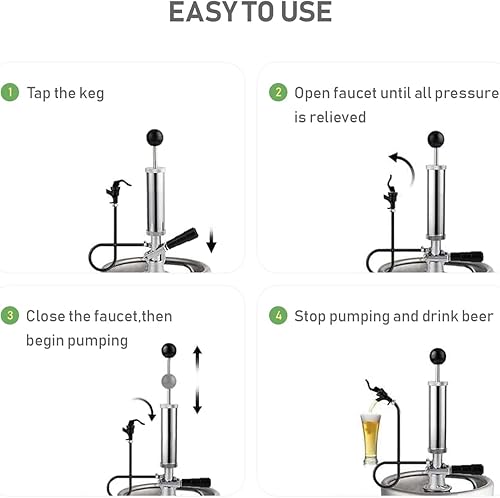 EASY TO USE

1 Tap the keg

2 Open faucet until all pressure is relieved

3 Close the faucet,then begin pumping

4 Stop pumping and drink beer