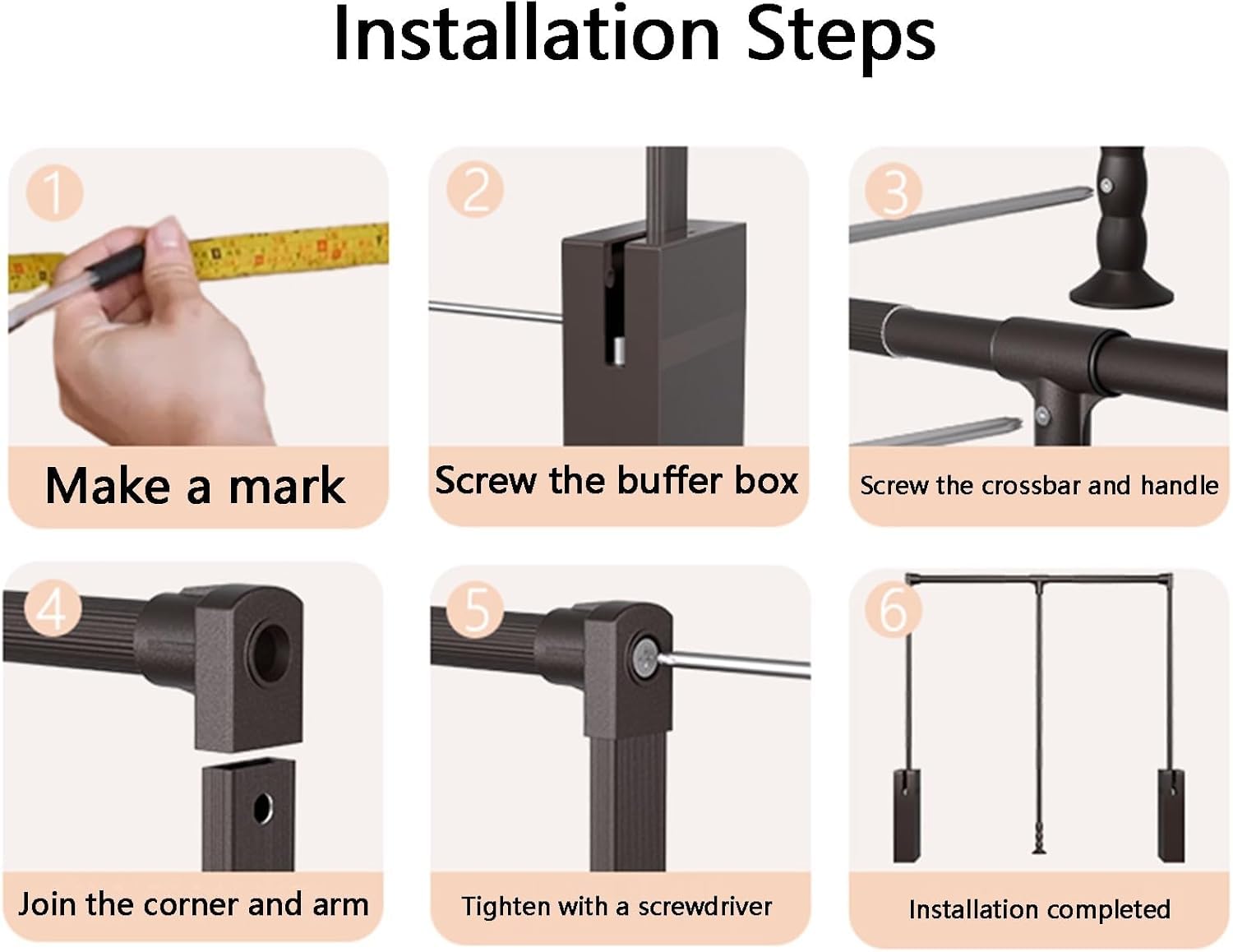 Installation Steps

1
Make a mark

2
Screw the buffer box

3
Screw the crossbar and handle

4
Join the corner and arm

5
Tighten with a screwdriver

6
Installation completed