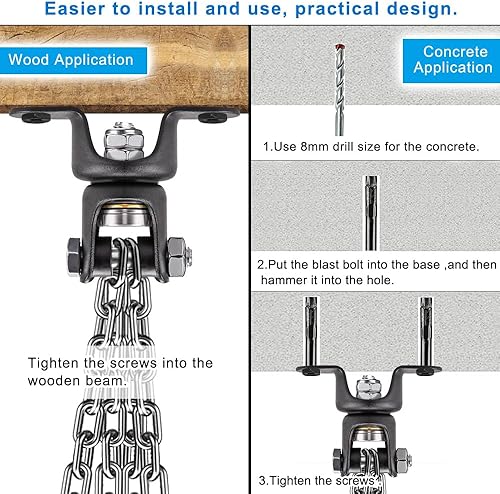 Easier to install and use, practical design.

Wood Application

Tighten the screws into the wooden beam.

Concrete Application

1.Use 8mm drill size for the concrete.

2.Put the blast bolt into the base ,and then hammer it into the hole.

3.Tighten the screws