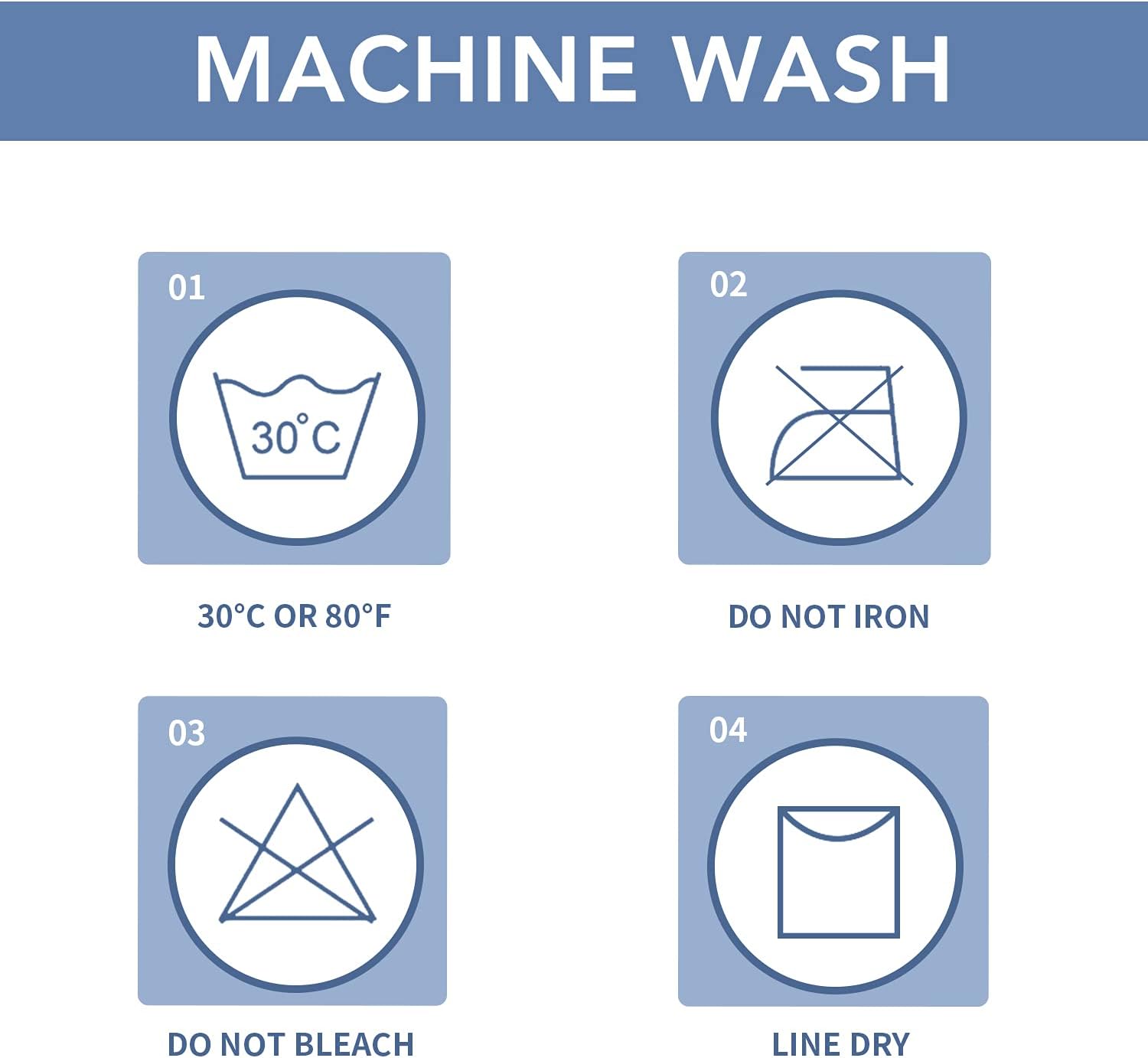 MACHINE WASH

01

30°C

30°C OR 80°F

02

DO NOT IRON

03

DO NOT BLEACH

04

LINE DRY