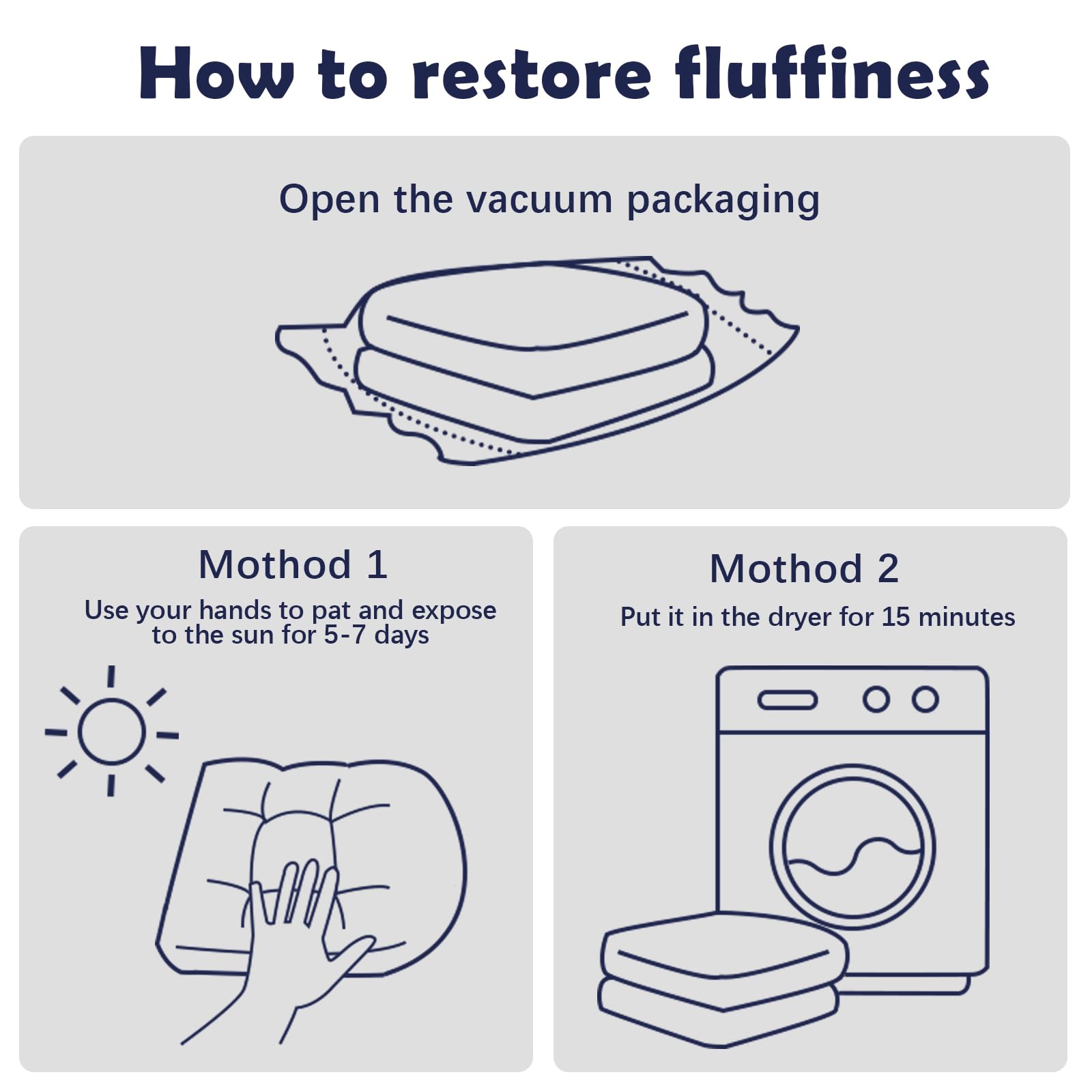 How to restore fluffiness

Open the vacuum packaging

Mothod 1

Use your hands to pat and expose to the sun for 5-7 days

Mothod 2

Put it in the dryer for 15 minutes