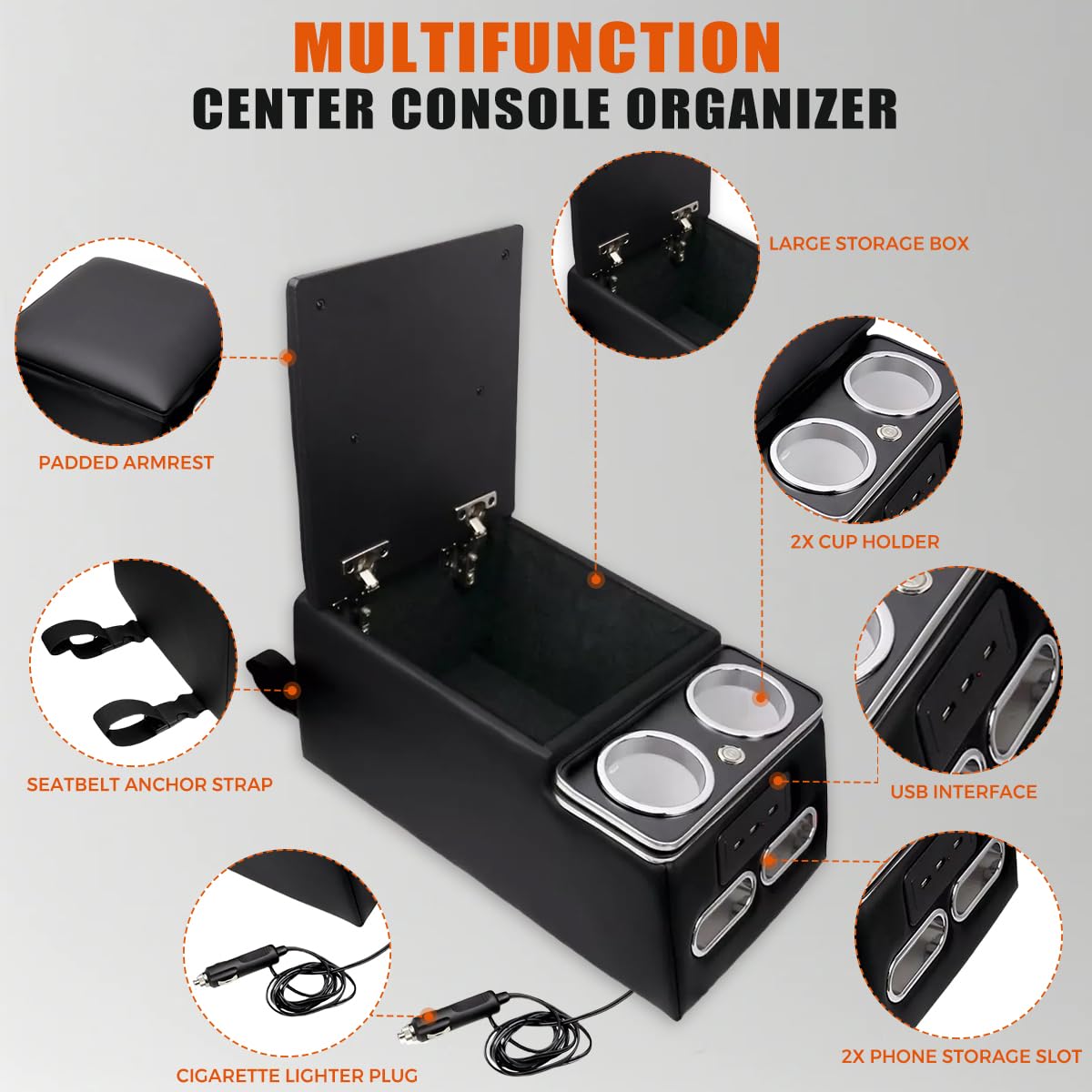 MULTIFUNCTION
CENTER CONSOLE ORGANIZER

LARGE STORAGE BOX

PADDED ARMREST

2X CUP HOLDER

SEATBELT ANCHOR STRAP

USB INTERFACE

CIGARETTE LIGHTER PLUG

2X PHONE STORAGE SLOT