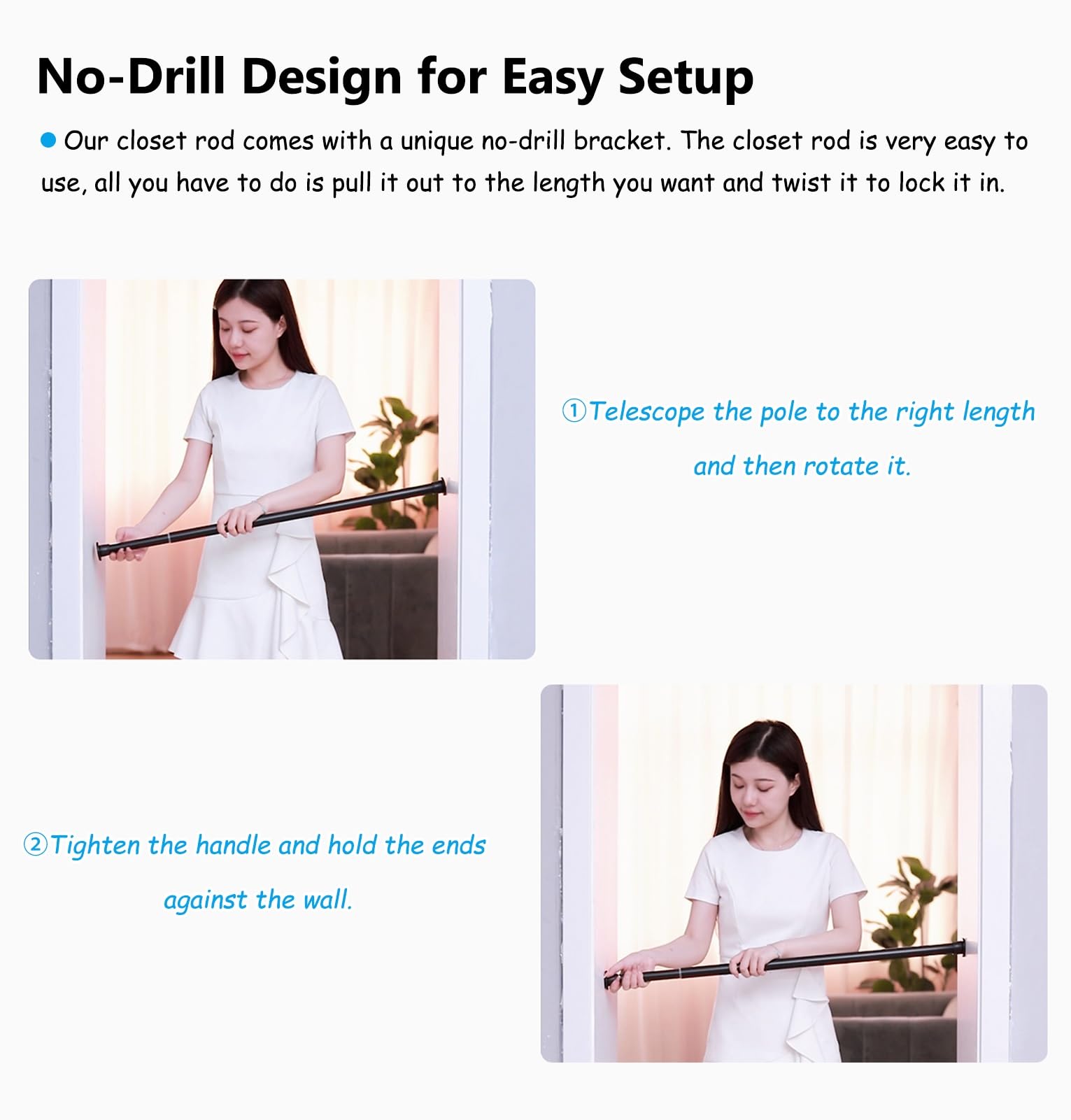 No-Drill Design for Easy Setup

● Our closet rod comes with a unique no-drill bracket. The closet rod is very easy to use, all you have to do is pull it out to the length you want and twist it to lock it in.

①Telescope the pole to the right length and then rotate it.

②Tighten the handle and hold the ends against the wall.