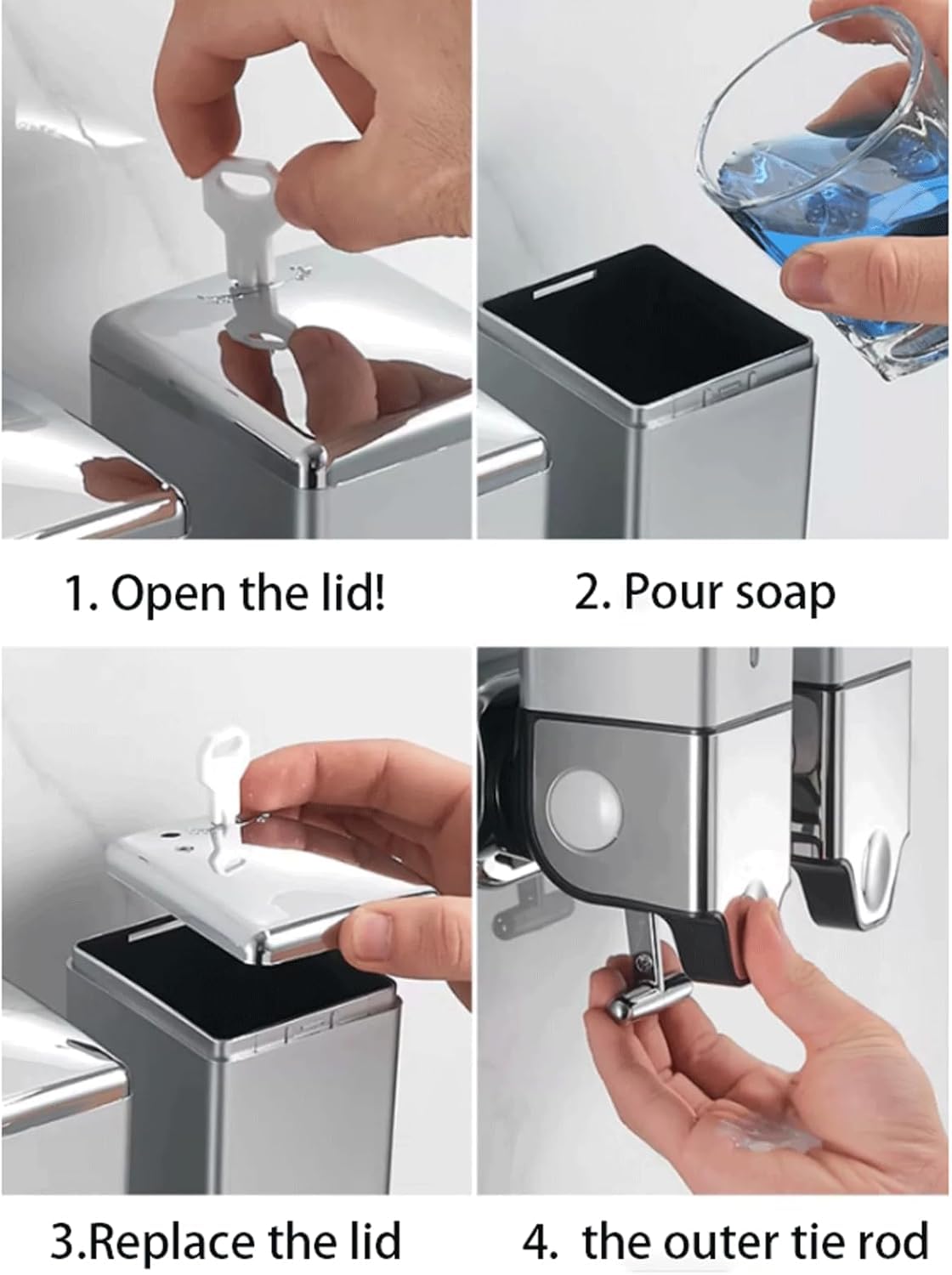 1. Open the lid!

2. Pour soap

3.Replace the lid

4. the outer tie rod