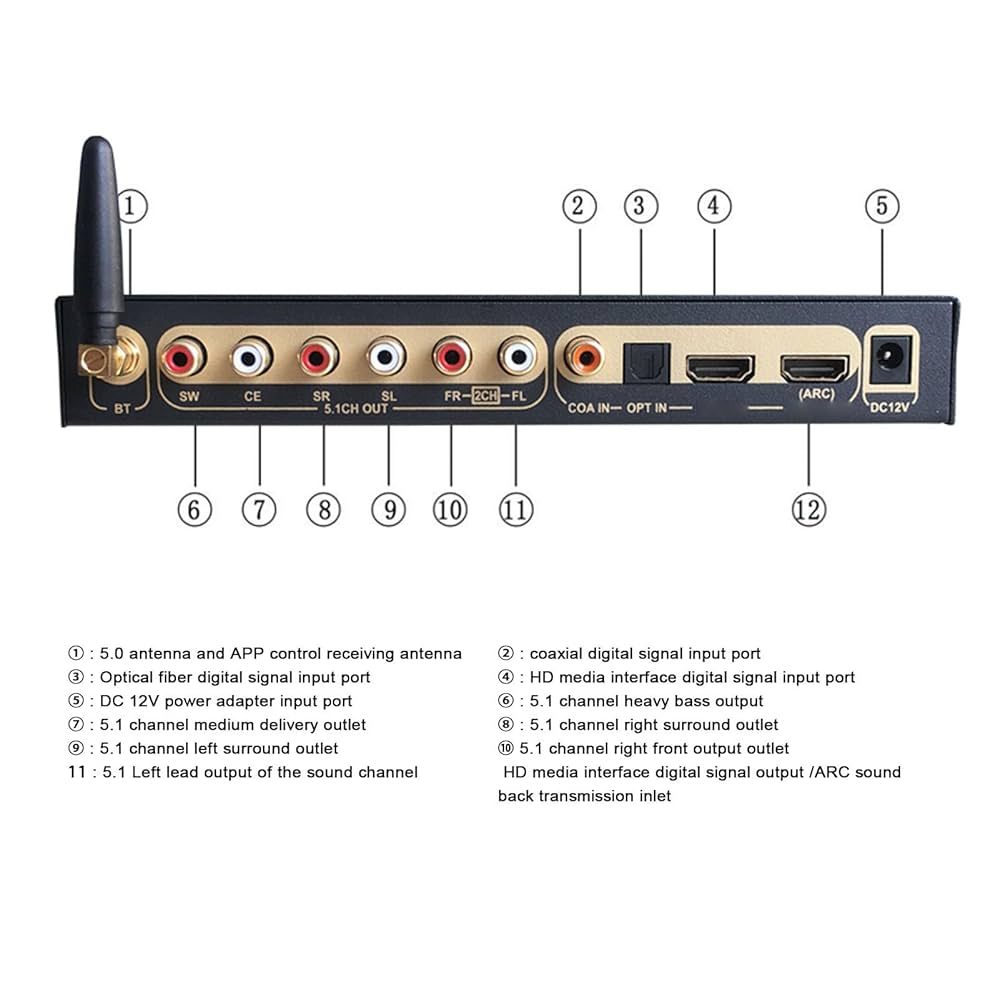 ①
②
③
④
⑤

BT
SW
CE
SR
SL
FR 2CH FL
5.1CH OUT
COA IN
OPT IN
(ARC)
DC12V

⑥
⑦
⑧
⑨
⑩
⑪
⑫

① : 5.0 antenna and APP control receiving antenna
③ : Optical fiber digital signal input port
⑤ : DC 12V power adapter input port
⑦ : 5.1 channel medium delivery outlet
⑨ : 5.1 channel left surround outlet
11 : 5.1 Left lead output of the sound channel

② : coaxial digital signal input port
④ : HD media interface digital signal input port
⑥ : 5.1 channel heavy bass output
⑧ : 5.1 channel right surround outlet
⑩ 5.1 channel right front output outlet
HD media interface digital signal output /ARC sound back transmission inlet