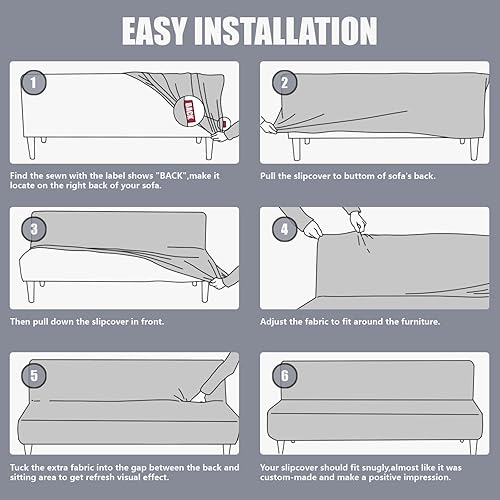 EASY INSTALLATION

1

BACK

Find the sewn with the label shows "BACK",make it locate on the right back of your sofa.

2

Pull the slipcover to buttom of sofa's back.

3

Then pull down the slipcover in front.

4

Adjust the fabric to fit around the furniture.

5

Tuck the extra fabric into the gap between the back and sitting area to get refresh visual effect.

6

Your slipcover should fit snugly,almost like it was custom-made and make a positive impression.