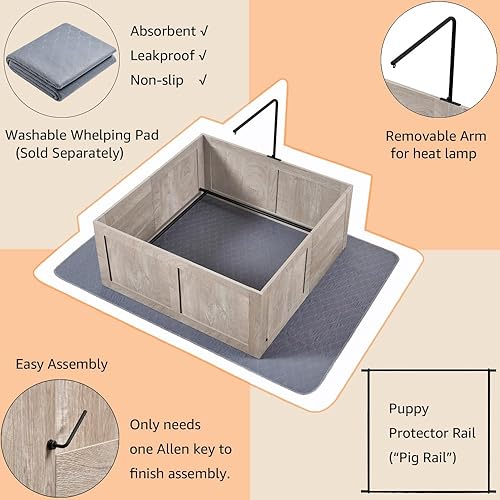 Absorbent √
Leakproof √
Non-slip √

Washable Whelping Pad
(Sold Separately)

Removable Arm
for heat lamp

Easy Assembly

Only needs
one Allen key to
finish assembly.

Puppy
Protector Rail
("Pig Rail")