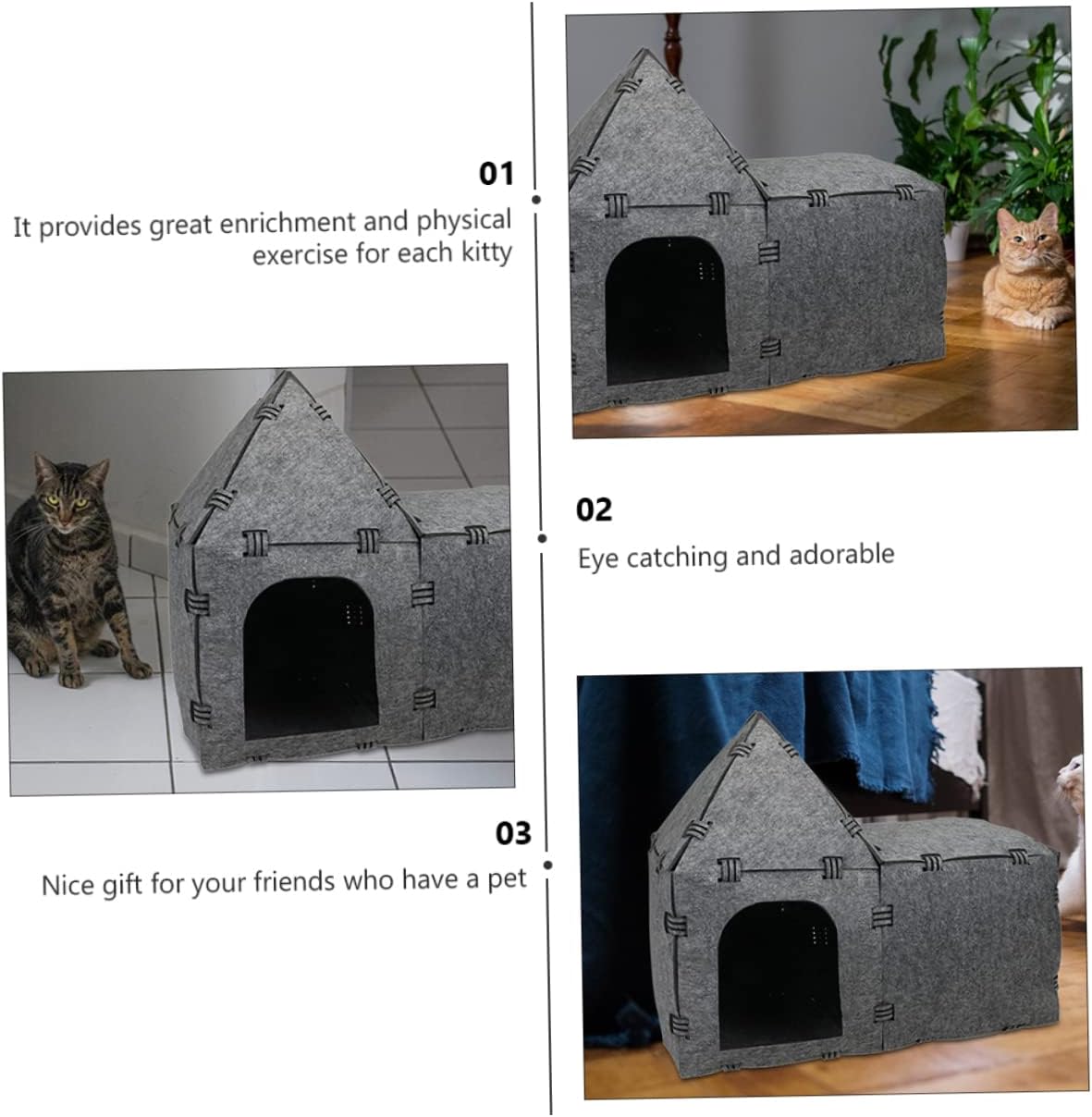 01

It provides great enrichment and physical exercise for each kitty

02

Eye catching and adorable

03

Nice gift for your friends who have a pet