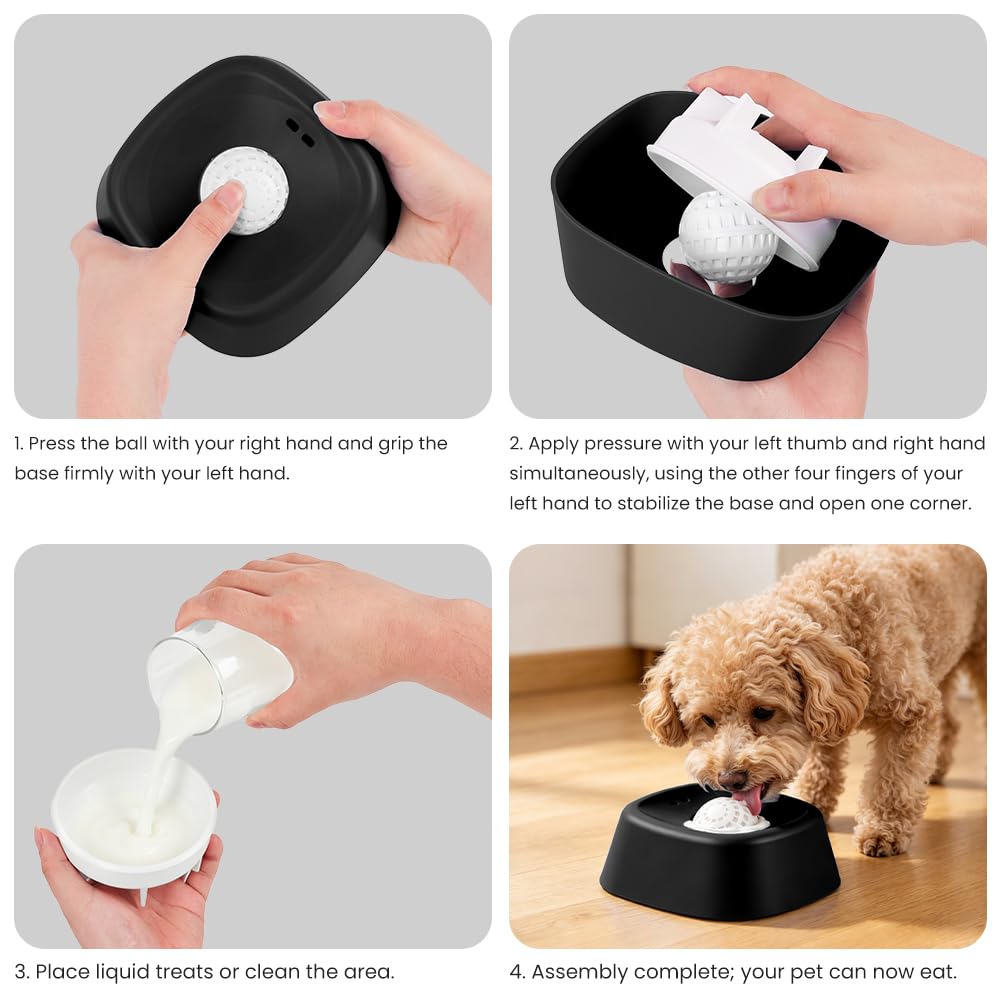 1. Press the ball with your right hand and grip the base firmly with your left hand.

2. Apply pressure with your left thumb and right hand simultaneously, using the other four fingers of your left hand to stabilize the base and open one corner.

3. Place liquid treats or clean the area.

4. Assembly complete; your pet can now eat.