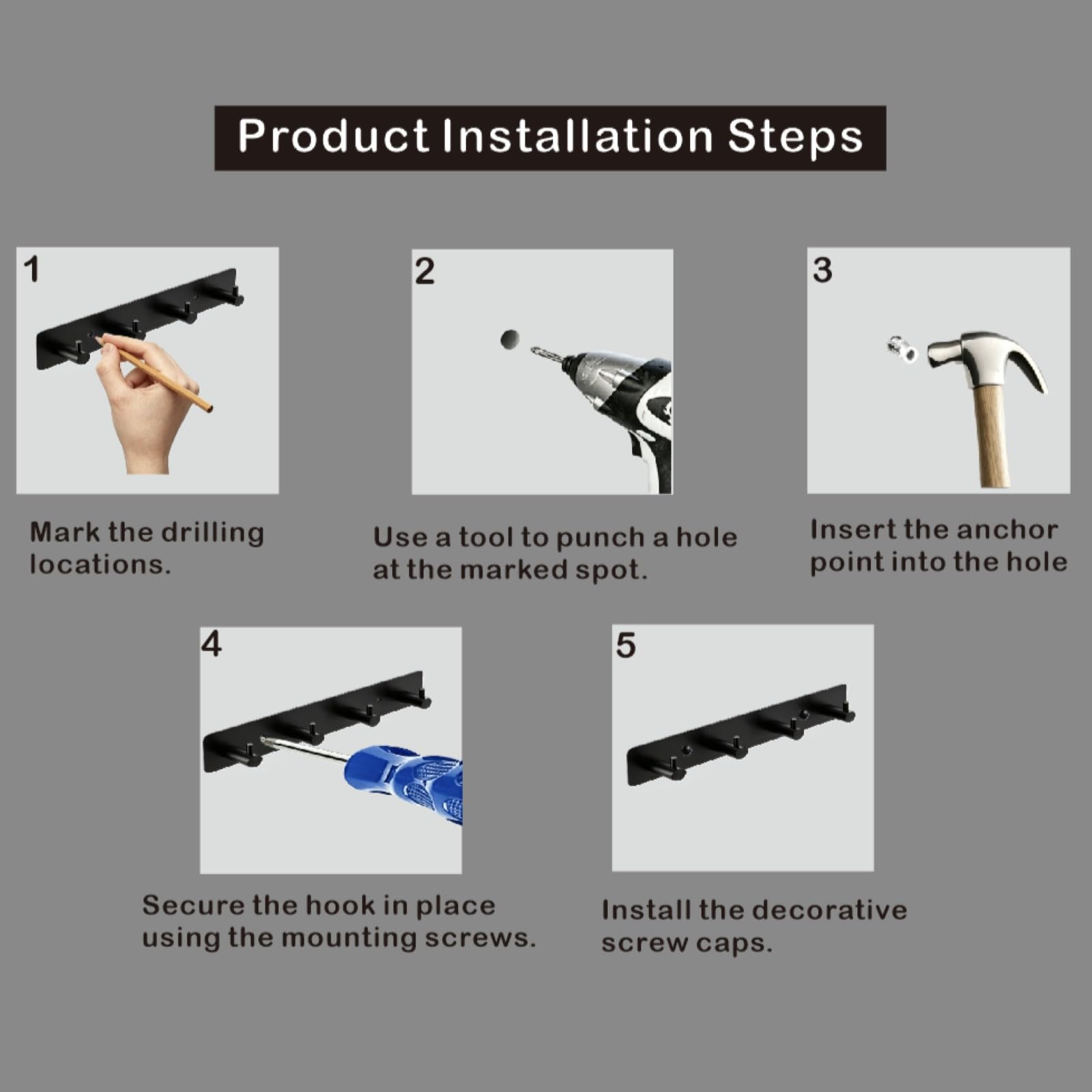 Product Installation Steps

1

Mark the drilling locations.

2

Use a tool to punch a hole at the marked spot.

3

Insert the anchor point into the hole

4

Secure the hook in place using the mounting screws.

5

Install the decorative screw caps.