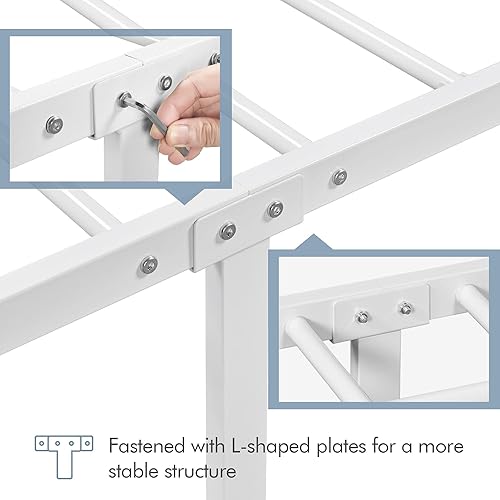 Fastened with L-shaped plates for a more stable structure