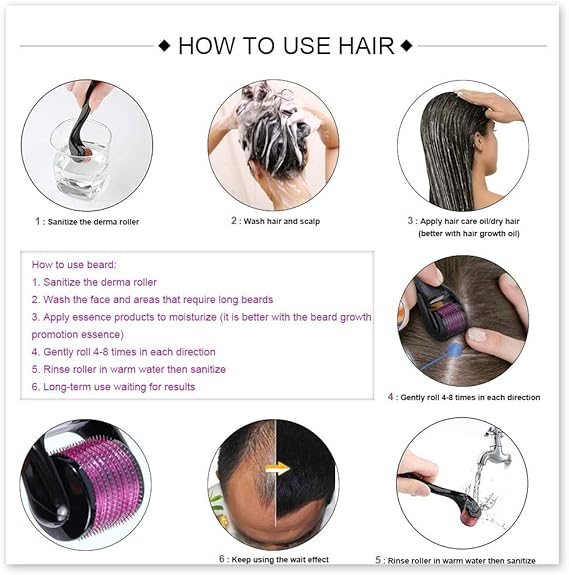 ◆ HOW TO USE HAIR ◆

1 : Sanitize the derma roller

2 : Wash hair and scalp

3 : Apply hair care oil/dry hair (better with hair growth oil)

How to use beard:
1. Sanitize the derma roller
2. Wash the face and areas that require long beards
3. Apply essence products to moisturize (it is better with the beard growth promotion essence)
4. Gently roll 4-8 times in each direction
5. Rinse roller in warm water then sanitize
6. Long-term use waiting for results

4 : Gently roll 4-8 times in each direction

6 : Keep using the wait effect

5 : Rinse roller in warm water then sanitize