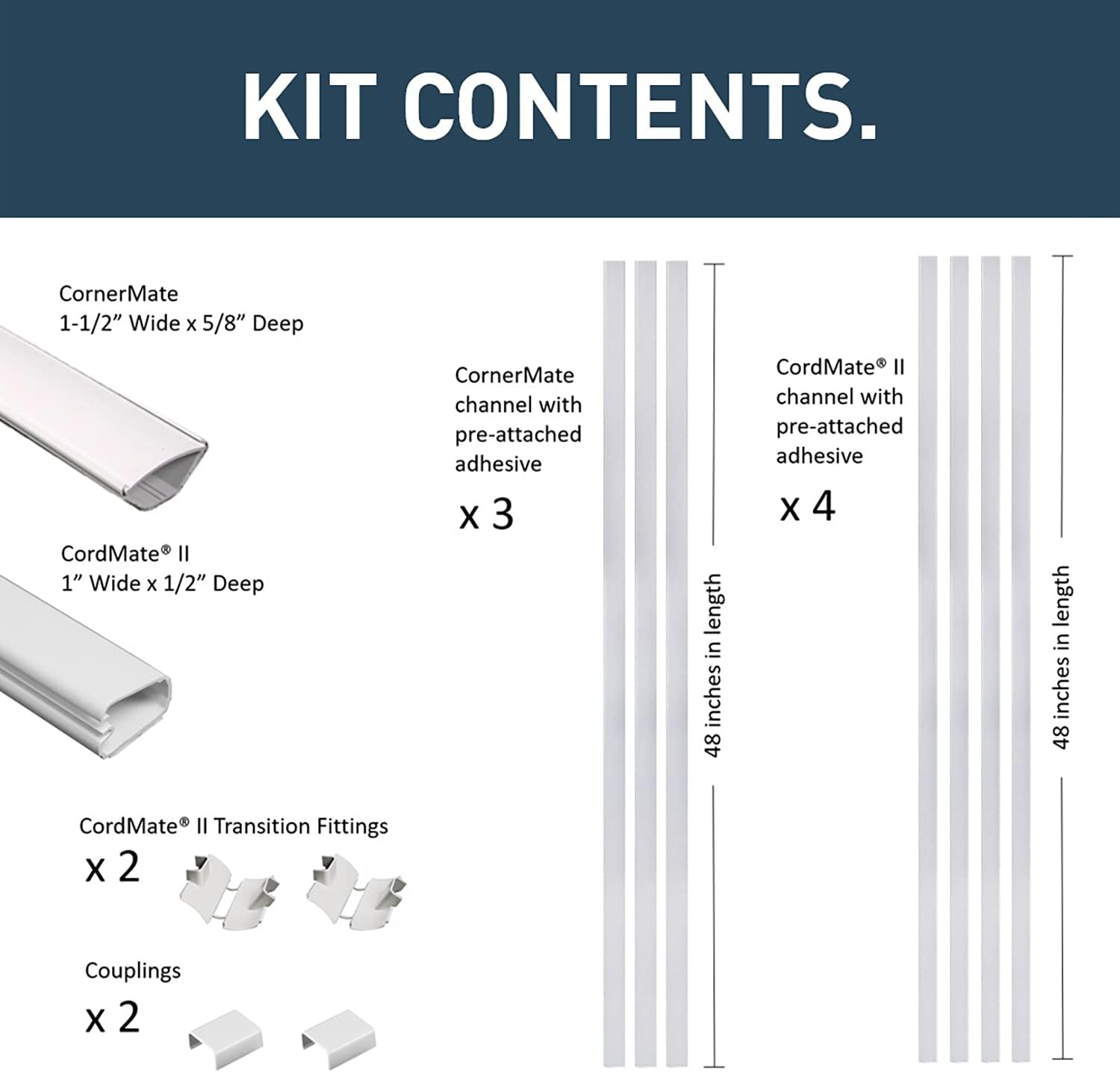 KIT CONTENTS.

CornerMate
1-1/2” Wide x 5/8” Deep

CordMate® II
1” Wide x 1/2” Deep

CordMate® II Transition Fittings
x 2

Couplings
x 2

CornerMate channel with pre-attached adhesive
x 3

48 inches in length

CordMate® II channel with pre-attached adhesive
x 4

48 inches in length