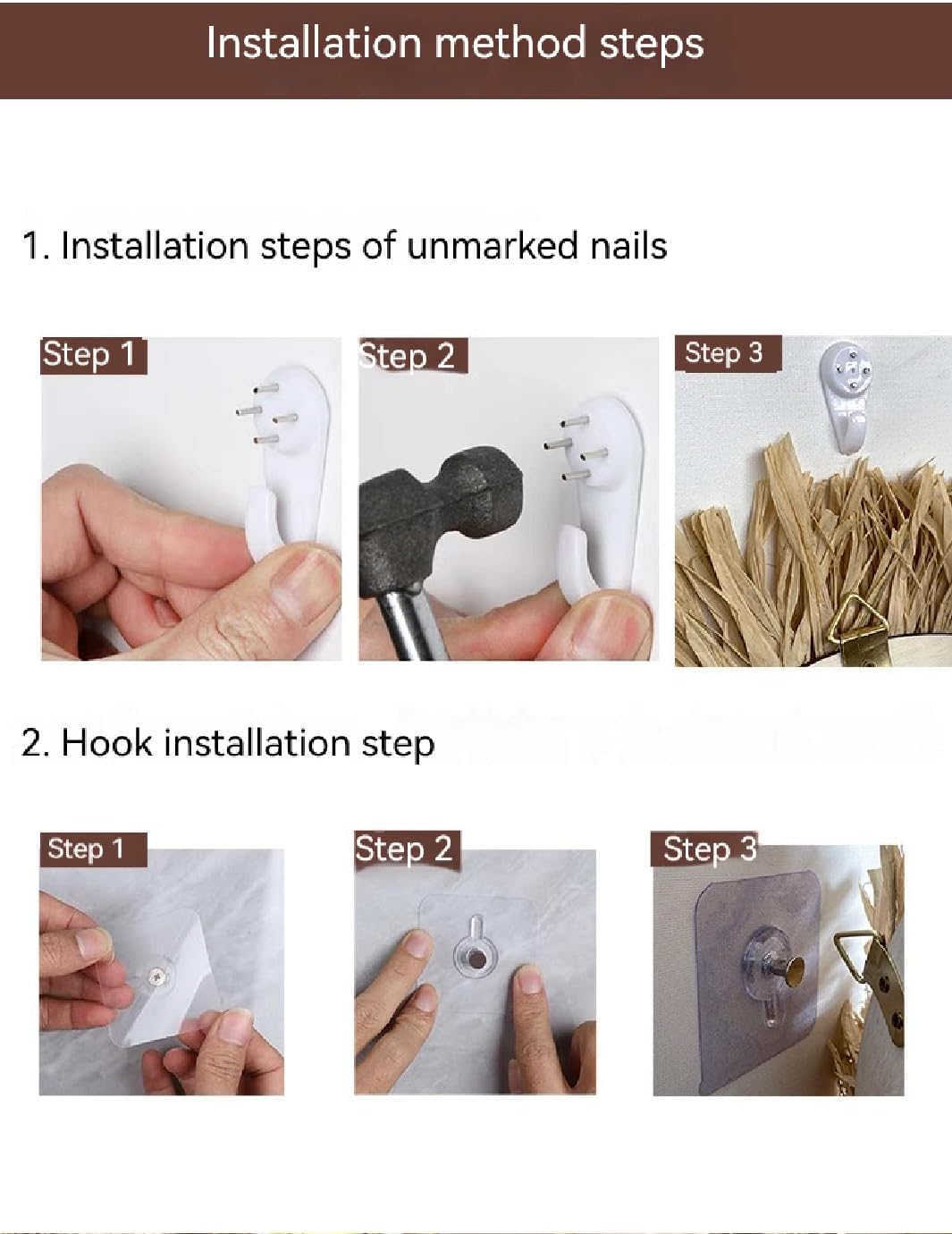 Installation method steps

1. Installation steps of unmarked nails

Step 1

Step 2

Step 3

2. Hook installation step

Step 1

Step 2

Step 3