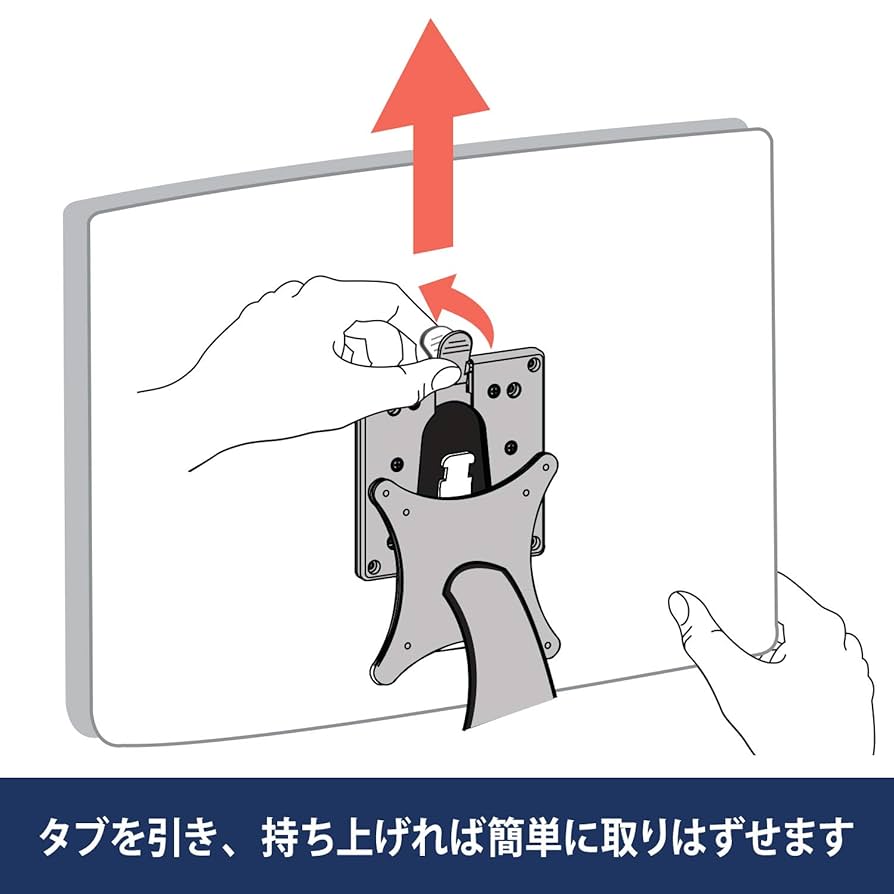 タブを引き、持ち上げれば簡単に取りはずせます